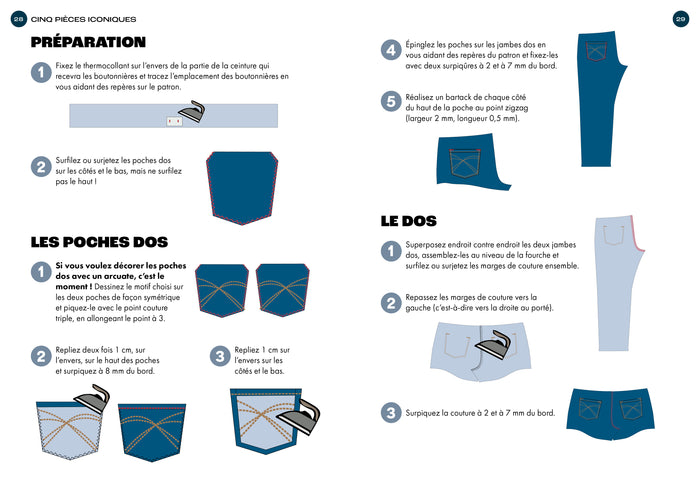 28 CINQ PIÈCES ICONIQUES

PRÉPARATION

1 Fixez le thermocollant sur l'envers de la partie de la ceinture qui recevra les boutonnières et tracez l'emplacement des boutonnières en vous aidant des repères sur le patron.

2 Surfilez ou surjetez les poches dos sur les côtés et le bas, mais ne surfilez pas le haut !

LES POCHES DOS

1 Si vous voulez décorer les poches dos avec un arcuate, c'est le moment ! Dessinez le motif choisi sur les deux poches de façon symétrique et piquez-le avec le point couture triple, en allongeant le point à 3.

2 Repliez deux fois 1 cm, sur l'envers, sur le haut des poches et surpiquez à 8 mm du bord.

3 Repliez 1 cm sur l'envers sur les côtés et le bas.

29

4 Épinglez les poches sur les jambes dos en vous aidant des repères du patron et fixez-les avec deux surpiqûres à 2 et à 7 mm du bord.

5 Réalisez un bartack de chaque côté du haut de la poche au point zigzag (largeur 2 mm, longueur 0,5 mm).

LE DOS

1 Superposez endroit contre endroit les deux jambes dos, assemblez-les au niveau de la fourche et surfilez ou surjetez les marges de couture ensemble.

2 Repassez les marges de couture vers la gauche (c'est-à-dire vers la droite au porté).

3 Surpiquez la couture à 2 et à 7 mm du bord.