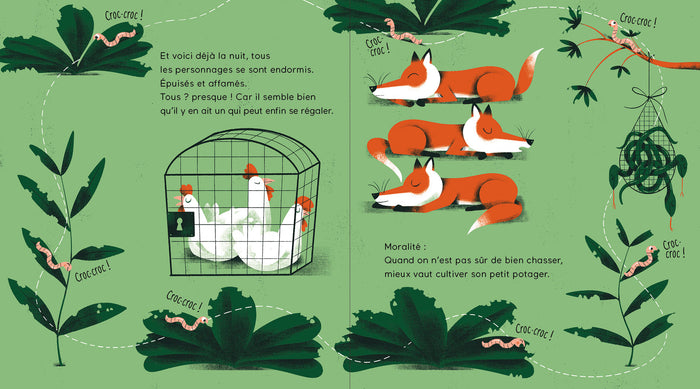 Croc-croc !

Et voici déjà la nuit, tous les personnages se sont endormis. Épuisés et affamés. Tous ? presque ! Car il semble bien qu'il y en ait un qui peut enfin se régaler.

Croc-croc !

Croc-croc !

Croc-croc !

Croc-croc !

Moralité :
Quand on n'est pas sûr de bien chasser, mieux vaut cultiver son petit potager.

Croc-croc !

Croc-croc !