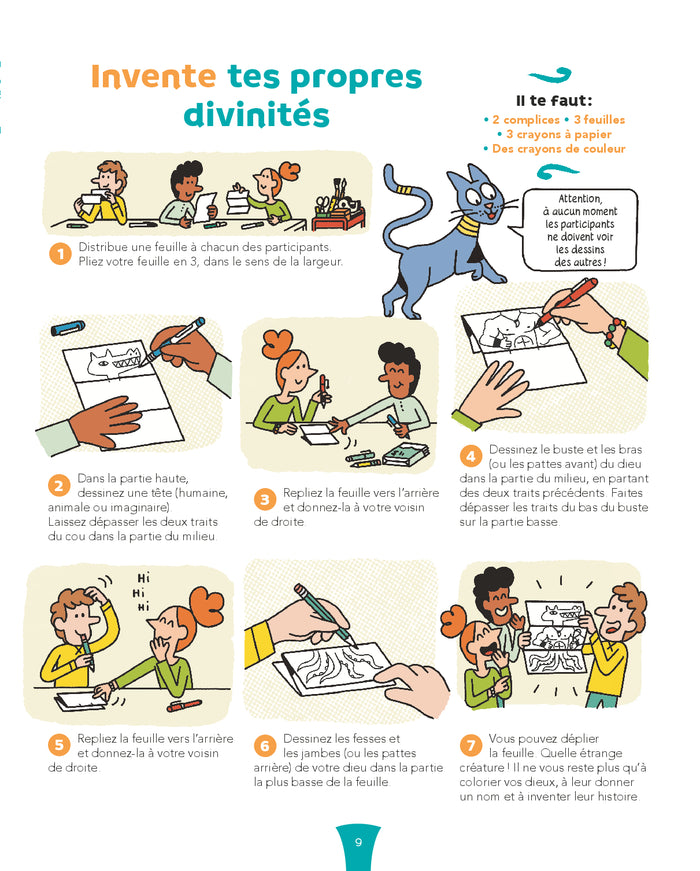 Invente tes propres divinités

Il te faut:
• 2 complices • 3 feuilles
• 3 crayons à papier
• Des crayons de couleur

Attention, à aucun moment les participants ne doivent voir les dessins des autres !

1 Distribue une feuille à chacun des participants. Pliez votre feuille en 3, dans le sens de la largeur.

2 Dans la partie haute, dessinez une tête (humaine, animale ou imaginaire). Laissez dépasser les deux traits du cou dans la partie du milieu.

3 Repliez la feuille vers l'arrière et donnez-la à votre voisin de droite.

4 Dessinez le buste et les bras (ou les pattes avant) du dieu dans la partie du milieu, en partant des deux traits précédents. Faites dépasser les traits du bas du buste sur la partie basse.

Hi
Hi
Hi

5 Repliez la feuille vers l'arrière et donnez-la à votre voisin de droite.

6 Dessinez les fesses et les jambes (ou les pattes arrière) de votre dieu dans la partie la plus basse de la feuille.

7 Vous pouvez déplier la feuille. Quelle étrange créature ! Il ne vous reste plus qu'à colorier vos dieux, à leur donner un nom et à inventer leur histoire.

9