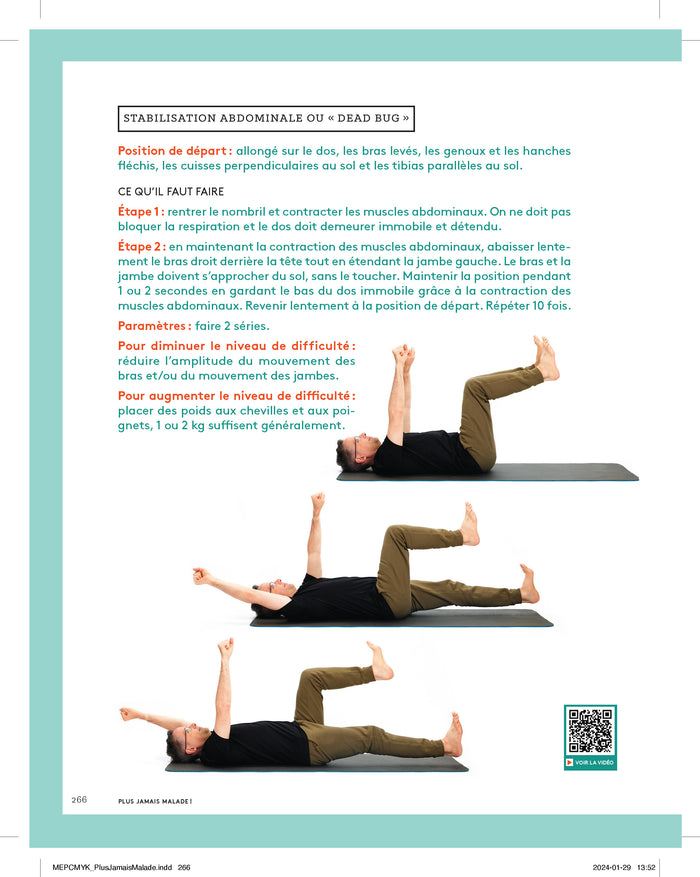 STABILISATION ABDOMINALE OU « DEAD BUG »

Position de départ : allongé sur le dos, les bras levés, les genoux et les hanches fléchis, les cuisses perpendiculaires au sol et les tibias parallèles au sol.

CE QU'IL FAUT FAIRE

Étape 1 : rentrer le nombril et contracter les muscles abdominaux. On ne doit pas bloquer la respiration et le dos doit demeurer immobile et détendu.

Étape 2 : en maintenant la contraction des muscles abdominaux, abaisser lentement le bras droit derrière la tête tout en étendant la jambe gauche. Le bras et la jambe doivent s'approcher du sol, sans le toucher. Maintenir la position pendant 1 ou 2 secondes en gardant le bas du dos immobile grâce à la contraction des muscles abdominaux. Revenir lentement à la position de départ. Répéter 10 fois.

Paramètres : faire 2 séries.

Pour diminuer le niveau de difficulté : réduire l'amplitude du mouvement des bras et/ou du mouvement des jambes.

Pour augmenter le niveau de difficulté : placer des poids aux chevilles et aux poignets, 1 ou 2 kg suffisent généralement.

VOIR LA VIDÉO

266 PLUS JAMAIS MALADE !

MEPCMYK_PlusJamaisMalade.indd 266 2024-01-29 13:52