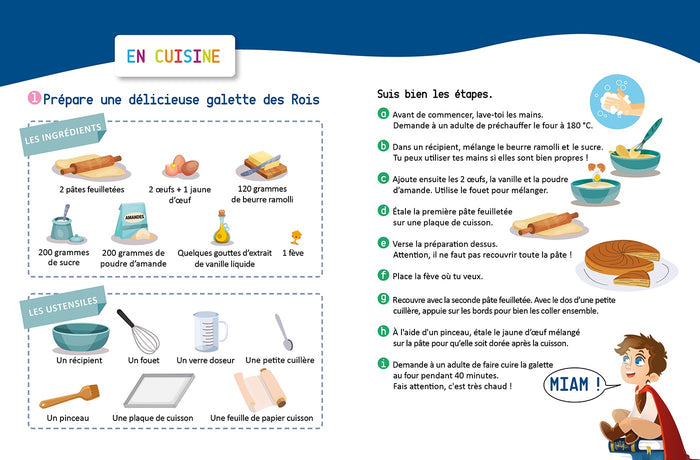 EN CUISINE

1 Prépare une délicieuse galette des Rois

LES INGRÉDIENTS

2 pâtes feuilletées

2 œufs + 1 jaune d'œuf

120 grammes de beurre ramolli

200 grammes de sucre

AMANDES

200 grammes de poudre d'amande

Quelques gouttes d'extrait de vanille liquide

1 fève

LES USTENSILES

Un récipient

Un fouet

Un verre doseur

Une petite cuillère

Un pinceau

Une plaque de cuisson

Une feuille de papier cuisson

Suis bien les étapes.

a Avant de commencer, lave-toi les mains. Demande à un adulte de préchauffer le four à 180 °C.

b Dans un récipient, mélange le beurre ramolli et le sucre. Tu peux utiliser tes mains si elles sont bien propres !

c Ajoute ensuite les 2 œufs, la vanille et la poudre d'amande. Utilise le fouet pour mélanger.

d Étale la première pâte feuilletée sur une plaque de cuisson.

e Verse la préparation dessus. Attention, il ne faut pas recouvrir toute la pâte !

f Place la fève où tu veux.

g Recouvre avec la seconde pâte feuilletée. Avec le dos d'une petite cuillère, appuie sur les bords pour bien les coller ensemble.

h À l'aide d'un pinceau, étale le jaune d'œuf mélangé sur la pâte pour qu'elle soit dorée après la cuisson.

i Demande à un adulte de faire cuire la galette au four pendant 40 minutes. Fais attention, c'est très chaud !

MIAM !