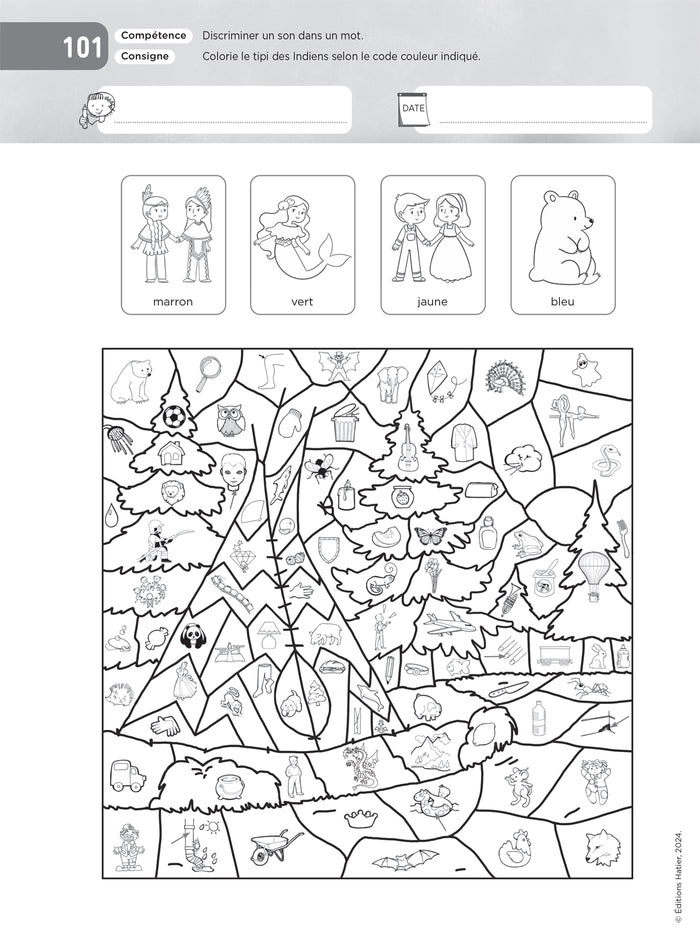 101

Compétence Discriminer un son dans un mot.
Consigne Colorie le tipi des Indiens selon le code couleur indiqué.

DATE

marron

vert

jaune

bleu

© Éditions Hatier, 2024.