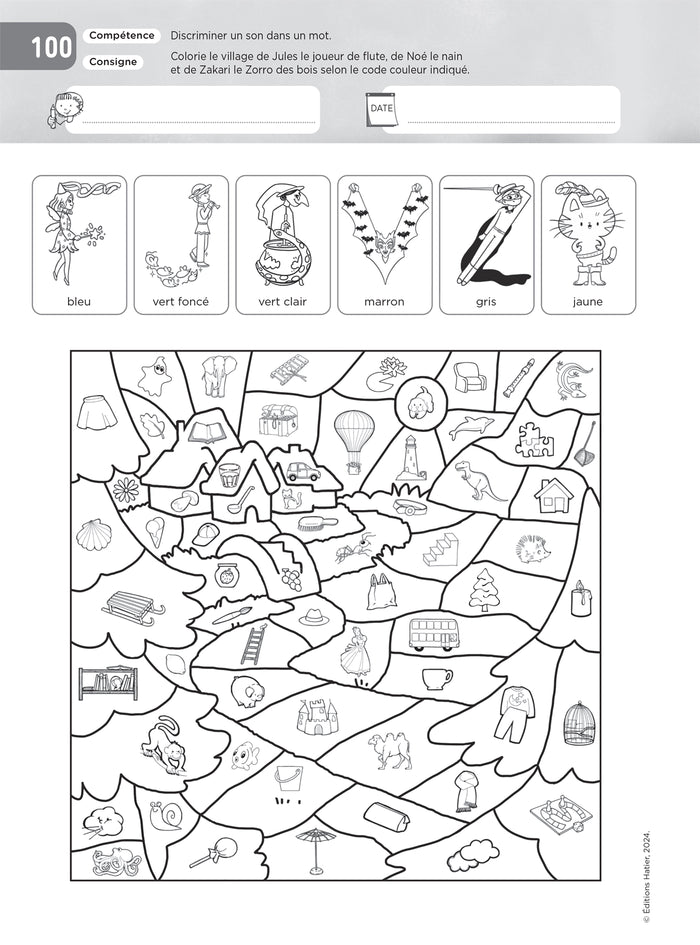 100

Compétence Discriminer un son dans un mot.

Consigne Colorie le village de Jules le joueur de flute, de Noé le nain et de Zakari le Zorro des bois selon le code couleur indiqué.

DATE

bleu

vert foncé

vert clair

marron

gris

jaune

© Éditions Hatier, 2024.