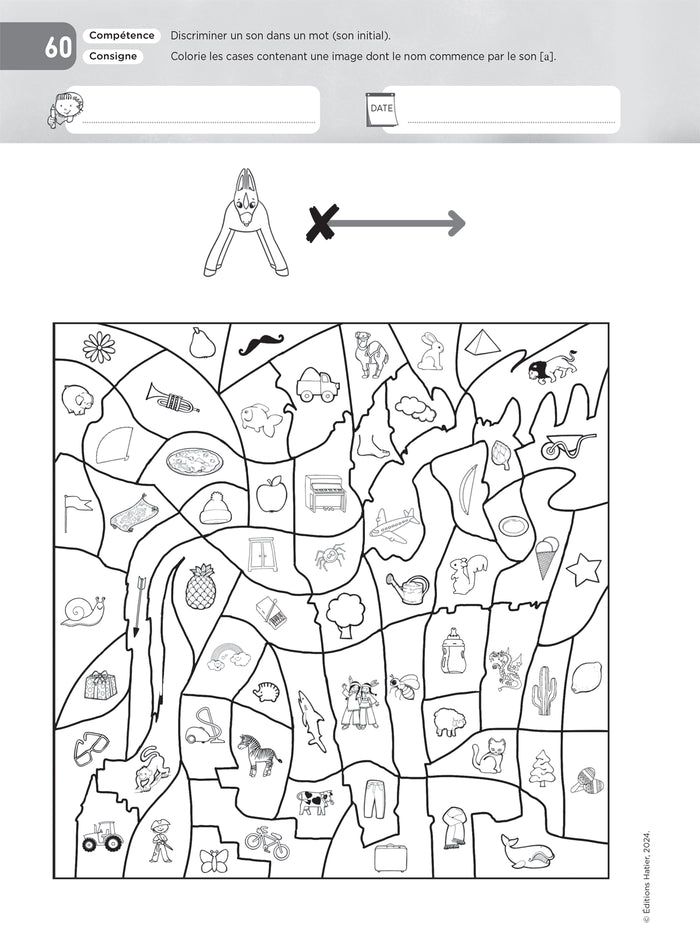 60

Compétence Discriminer un son dans un mot (son initial).
Consigne Colorie les cases contenant une image dont le nom commence par le son [a].

DATE

© Éditions Hatier, 2024.