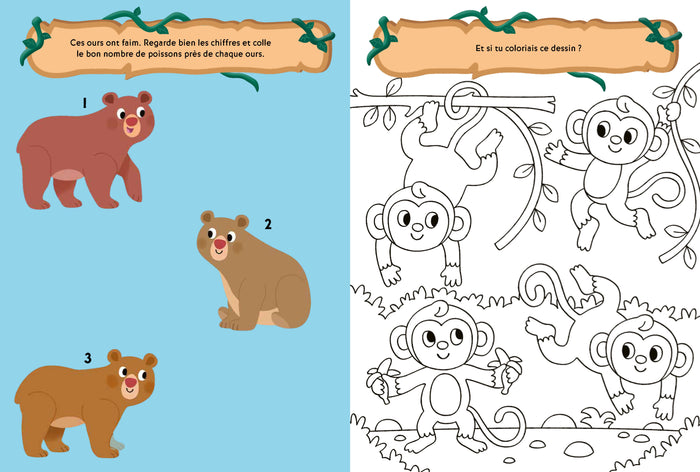 Ces ours ont faim. Regarde bien les chiffres et colle le bon nombre de poissons près de chaque ours.

1

2

3

Et si tu coloriais ce dessin ?