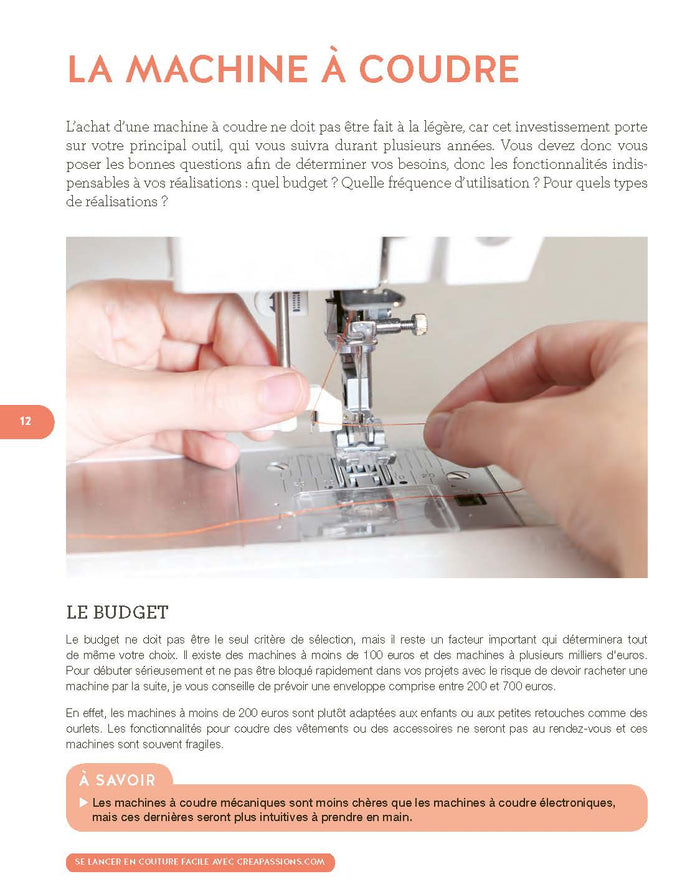 LA MACHINE À COUDRE

L'achat d'une machine à coudre ne doit pas être fait à la légère, car cet investissement porte sur votre principal outil, qui vous suivra durant plusieurs années. Vous devez donc vous poser les bonnes questions afin de déterminer vos besoins, donc les fonctionnalités indispensables à vos réalisations : quel budget ? Quelle fréquence d'utilisation ? Pour quels types de réalisations ?

12

LE BUDGET

Le budget ne doit pas être le seul critère de sélection, mais il reste un facteur important qui déterminera tout de même votre choix. Il existe des machines à moins de 100 euros et des machines à plusieurs milliers d'euros. Pour débuter sérieusement et ne pas être bloqué rapidement dans vos projets avec le risque de devoir racheter une machine par la suite, je vous conseille de prévoir une enveloppe comprise entre 200 et 700 euros.

En effet, les machines à moins de 200 euros sont plutôt adaptées aux enfants ou aux petites retouches comme des ourlets. Les fonctionnalités pour coudre des vêtements ou des accessoires ne seront pas au rendez-vous et ces machines sont souvent fragiles.

À SAVOIR

▶ Les machines à coudre mécaniques sont moins chères que les machines à coudre électroniques, mais ces dernières seront plus intuitives à prendre en main.

SE LANCER EN COUTURE FACILE AVEC CREAPASSIONS.COM