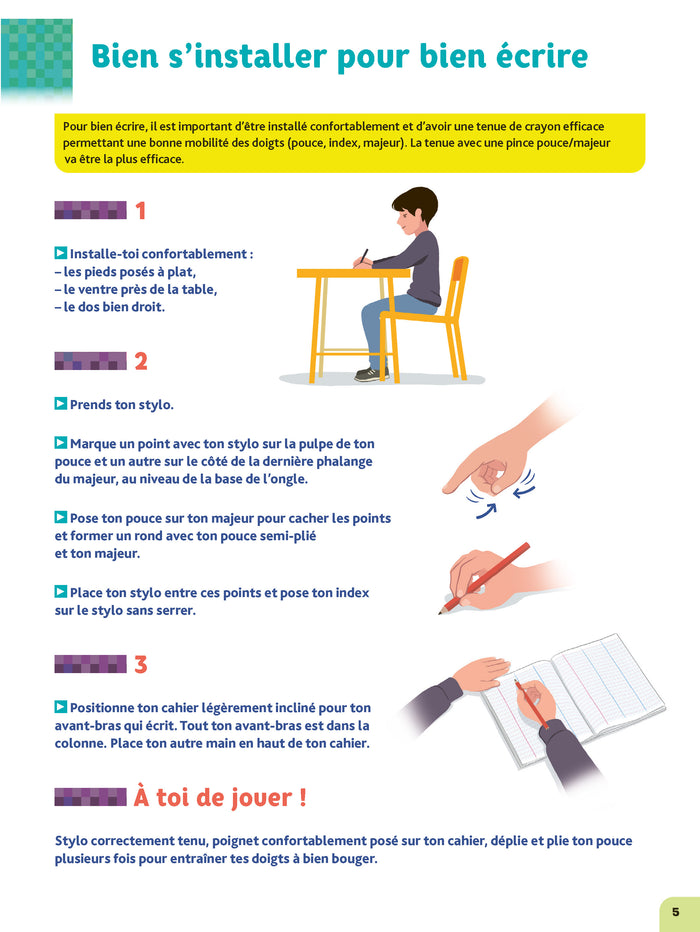 Bien s'installer pour bien écrire

Pour bien écrire, il est important d'être installé confortablement et d'avoir une tenue de crayon efficace permettant une bonne mobilité des doigts (pouce, index, majeur). La tenue avec une pince pouce/majeur va être la plus efficace.

1

Installe-toi confortablement :
– les pieds posés à plat,
– le ventre près de la table,
– le dos bien droit.

2

Prends ton stylo.

Marque un point avec ton stylo sur la pulpe de ton pouce et un autre sur le côté de la dernière phalange du majeur, au niveau de la base de l'ongle.

Pose ton pouce sur ton majeur pour cacher les points et former un rond avec ton pouce semi-plié et ton majeur.

Place ton stylo entre ces points et pose ton index sur le stylo sans serrer.

3

Positionne ton cahier légèrement incliné pour ton avant-bras qui écrit. Tout ton avant-bras est dans la colonne. Place ton autre main en haut de ton cahier.

À toi de jouer !

Stylo correctement tenu, poignet confortablement posé sur ton cahier, déplie et plie ton pouce plusieurs fois pour entraîner tes doigts à bien bouger.

5