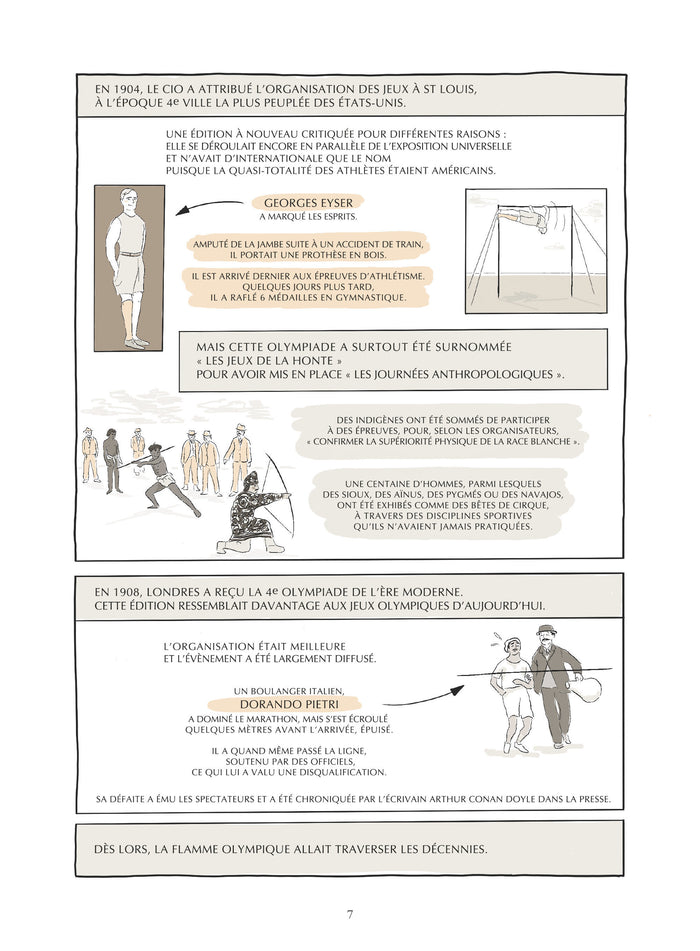 EN 1904, LE CIO A ATTRIBUÉ L'ORGANISATION DES JEUX À ST LOUIS, À L'ÉPOQUE 4e VILLE LA PLUS PEUPLÉE DES ÉTATS-UNIS.

UNE ÉDITION À NOUVEAU CRITIQUÉE POUR DIFFÉRENTES RAISONS : ELLE SE DÉROULAIT ENCORE EN PARALLÈLE DE L'EXPOSITION UNIVERSELLE ET N'AVAIT D'INTERNATIONALE QUE LE NOM PUISQUE LA QUASI-TOTALITÉ DES ATHLÈTES ÉTAIENT AMÉRICAINS.

GEORGES EYSER
A MARQUÉ LES ESPRITS.

AMPUTÉ DE LA JAMBE SUITE À UN ACCIDENT DE TRAIN, IL PORTAIT UNE PROTHÈSE EN BOIS.

IL EST ARRIVÉ DERNIER AUX ÉPREUVES D'ATHLÉTISME. QUELQUES JOURS PLUS TARD, IL A RAFLÉ 6 MÉDAILLES EN GYMNASTIQUE.

MAIS CETTE OLYMPIADE A SURTOUT ÉTÉ SURNOMMÉE « LES JEUX DE LA HONTE » POUR AVOIR MIS EN PLACE « LES JOURNÉES ANTHROPOLOGIQUES ».

DES INDIGÈNES ONT ÉTÉ SOMMÉS DE PARTICIPER À DES ÉPREUVES, POUR, SELON LES ORGANISATEURS, « CONFIRMER LA SUPÉRIORITÉ PHYSIQUE DE LA RACE BLANCHE ».

UNE CENTAINE D'HOMMES, PARMI LESQUELS DES SIOUX, DES AÏNUS, DES PYGMÉS OU DES NAVAJOS, ONT ÉTÉ EXHIBÉS COMME DES BÊTES DE CIRQUE, À TRAVERS DES DISCIPLINES SPORTIVES QU'ILS N'AVAIENT JAMAIS PRATIQUÉES.

EN 1908, LONDRES A REÇU LA 4e OLYMPIADE DE L'ÈRE MODERNE. CETTE ÉDITION RESSEMBLAIT DAVANTAGE AUX JEUX OLYMPIQUES D'AUJOURD'HUI.

L'ORGANISATION ÉTAIT MEILLEURE ET L'ÉVÈNEMENT A ÉTÉ LARGEMENT DIFFUSÉ.

UN BOULANGER ITALIEN,
DORANDO PIETRI
A DOMINÉ LE MARATHON, MAIS S'EST ÉCROULÉ QUELQUES MÈTRES AVANT L'ARRIVÉE, ÉPUISÉ.

IL A QUAND MÊME PASSÉ LA LIGNE, SOUTENU PAR DES OFFICIELS, CE QUI LUI A VALU UNE DISQUALIFICATION.

SA DÉFAITE A ÉMU LES SPECTATEURS ET A ÉTÉ CHRONIQUÉE PAR L'ÉCRIVAIN ARTHUR CONAN DOYLE DANS LA PRESSE.

DÈS LORS, LA FLAMME OLYMPIQUE ALLAIT TRAVERSER LES DÉCENNIES.

7