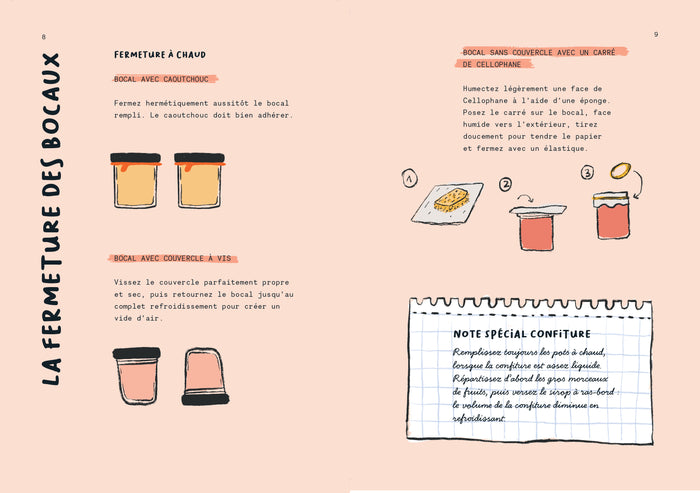 8

LA FERMETURE DES BOCAUX

FERMETURE À CHAUD

BOCAL AVEC CAOUTCHOUC

Fermez hermétiquement aussitôt le bocal rempli. Le caoutchouc doit bien adhérer.

BOCAL AVEC COUVERCLE À VIS

Vissez le couvercle parfaitement propre et sec, puis retournez le bocal jusqu'au complet refroidissement pour créer un vide d'air.

9

BOCAL SANS COUVERCLE AVEC UN CARRÉ DE CELLOPHANE

Humectez légèrement une face de Cellophane à l'aide d'une éponge. Posez le carré sur le bocal, face humide vers l'extérieur, tirez doucement pour tendre le papier et fermez avec un élastique.

1

2

3

NOTE SPÉCIAL CONFITURE

Remplissez toujours les pots à chaud, lorsque la confiture est assez liquide. Répartissez d'abord les gros morceaux de fruits, puis versez le sirop à ras-bord : le volume de la confiture diminue en refroidissant.