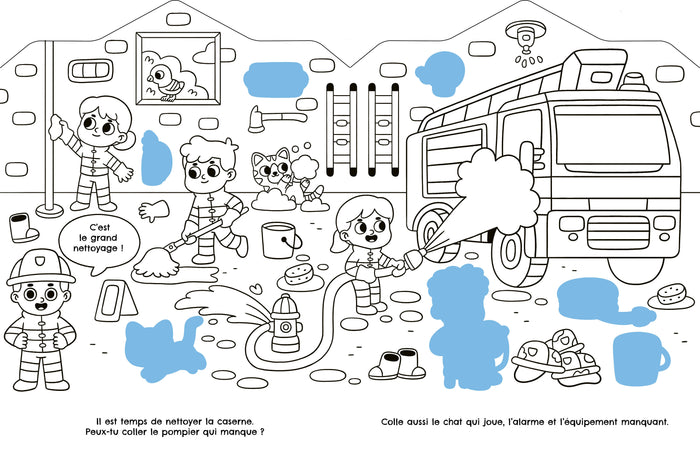 C'est le grand nettoyage !

Il est temps de nettoyer la caserne.
Peux-tu coller le pompier qui manque ?

Colle aussi le chat qui joue, l'alarme et l'équipement manquant.