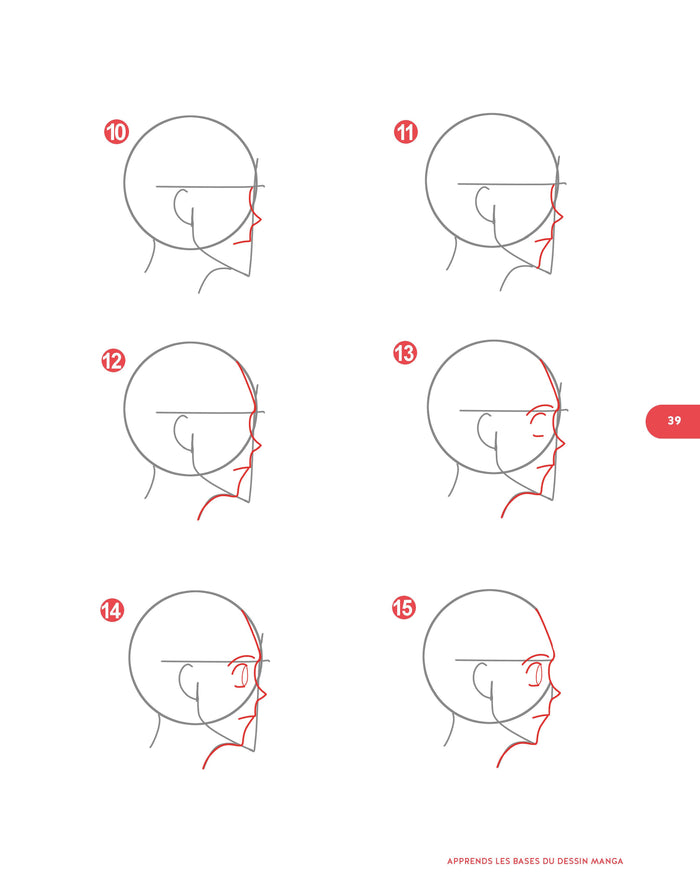 10

11

12

13

39

14

15

APPRENDS LES BASES DU DESSIN MANGA