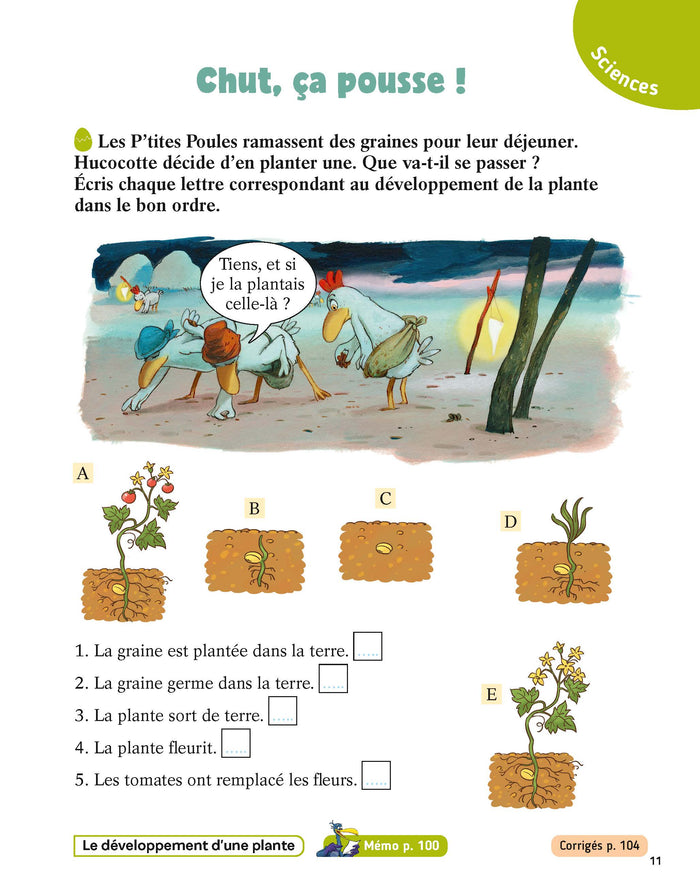 Sciences

Chut, ça pousse !

Les P'tites Poules ramassent des graines pour leur déjeuner. Hucocotte décide d'en planter une. Que va-t-il se passer ? Écris chaque lettre correspondant au développement de la plante dans le bon ordre.

Tiens, et si je la plantais celle-là ?

A

B

C

D

E

1. La graine est plantée dans la terre. .....
2. La graine germe dans la terre. .....
3. La plante sort de terre. .....
4. La plante fleurit. .....
5. Les tomates ont remplacé les fleurs. .....

Le développement d'une plante

Mémo p. 100

Corrigés p. 104

11