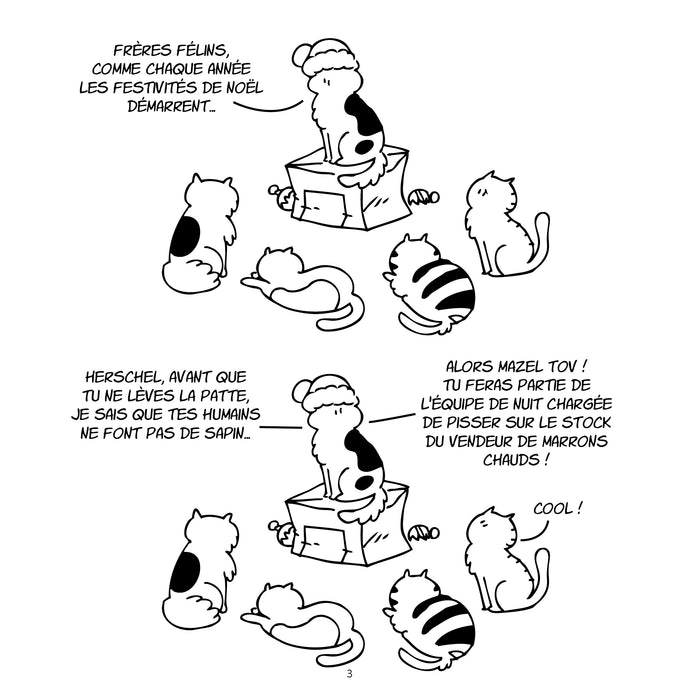 FRÈRES FÉLINS, COMME CHAQUE ANNÉE LES FESTIVITÉS DE NOËL DÉMARRENT...

HERSCHEL, AVANT QUE TU NE LÈVES LA PATTE, JE SAIS QUE TES HUMAINS NE FONT PAS DE SAPIN...

ALORS MAZEL TOV ! TU FERAS PARTIE DE L'ÉQUIPE DE NUIT CHARGÉE DE PISSER SUR LE STOCK DU VENDEUR DE MARRONS CHAUDS !

COOL !

3