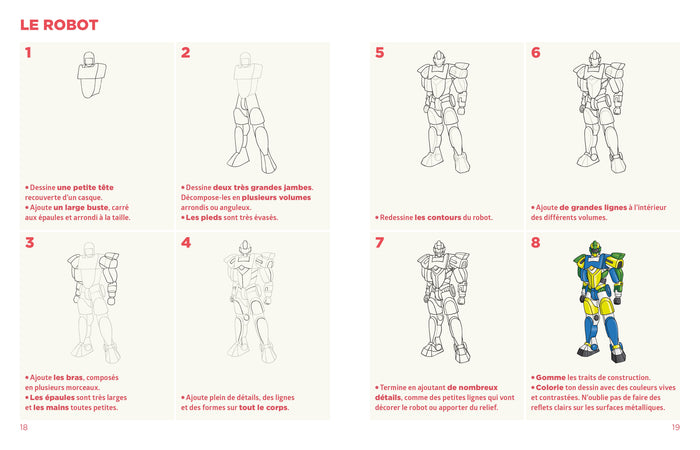 LE ROBOT

1

• Dessine une petite tête recouverte d'un casque.
• Ajoute un large buste, carré aux épaules et arrondi à la taille.

2

• Dessine deux très grandes jambes. Décompose-les en plusieurs volumes arrondis ou anguleux.
• Les pieds sont très évasés.

3

• Ajoute les bras, composés en plusieurs morceaux.
• Les épaules sont très larges et les mains toutes petites.

4

• Ajoute plein de détails, des lignes et des formes sur tout le corps.

18

5

• Redessine les contours du robot.

6

• Ajoute de grandes lignes à l'intérieur des différents volumes.

7

• Termine en ajoutant de nombreux détails, comme des petites lignes qui vont décorer le robot ou apporter du relief.

8

• Gomme les traits de construction.
• Colorie ton dessin avec des couleurs vives et contrastées. N'oublie pas de faire des reflets clairs sur les surfaces métalliques.

19