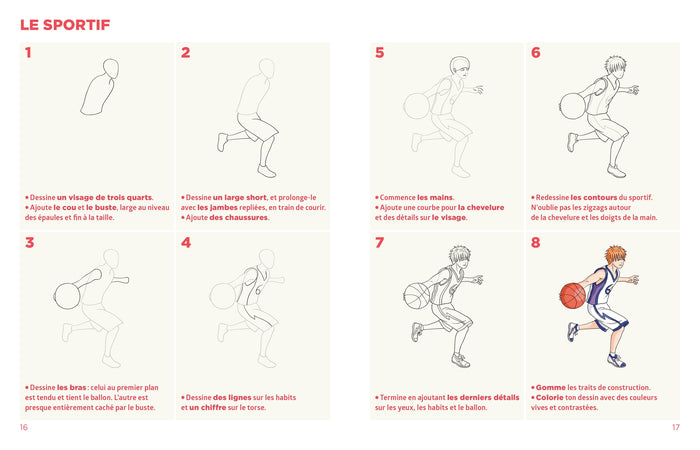 LE SPORTIF

1

• Dessine un visage de trois quarts.
• Ajoute le cou et le buste, large au niveau des épaules et fin à la taille.

2

• Dessine un large short, et prolonge-le avec les jambes repliées, en train de courir.
• Ajoute des chaussures.

3

• Dessine les bras : celui au premier plan est tendu et tient le ballon. L'autre est presque entièrement caché par le buste.

4

• Dessine des lignes sur les habits et un chiffre sur le torse.

16

5

• Commence les mains.
• Ajoute une courbe pour la chevelure et des détails sur le visage.

6

• Redessine les contours du sportif. N'oublie pas les zigzags autour de la chevelure et les doigts de la main.

7

• Termine en ajoutant les derniers détails sur les yeux, les habits et le ballon.

8

• Gomme les traits de construction.
• Colorie ton dessin avec des couleurs vives et contrastées.

17