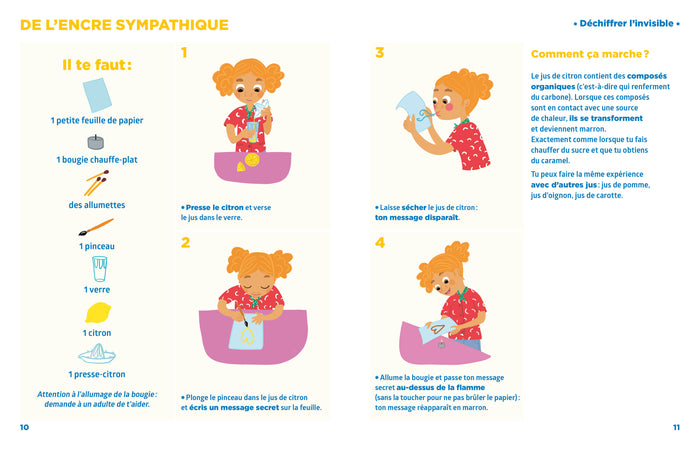 DE L'ENCRE SYMPATHIQUE

• Déchiffrer l'invisible •

Il te faut :

1 petite feuille de papier

1 bougie chauffe-plat

des allumettes

1 pinceau

1 verre

1 citron

1 presse-citron

Attention à l'allumage de la bougie : demande à un adulte de t'aider.

1

• Presse le citron et verse le jus dans le verre.

2

• Plonge le pinceau dans le jus de citron et écris un message secret sur la feuille.

3

• Laisse sécher le jus de citron : ton message disparaît.

4

• Allume la bougie et passe ton message secret au-dessus de la flamme (sans la toucher pour ne pas brûler le papier) : ton message réapparaît en marron.

Comment ça marche ?

Le jus de citron contient des composés organiques (c'est-à-dire qui renferment du carbone). Lorsque ces composés sont en contact avec une source de chaleur, ils se transforment et deviennent marron. Exactement comme lorsque tu fais chauffer du sucre et que tu obtiens du caramel.

Tu peux faire la même expérience avec d'autres jus : jus de pomme, jus d'oignon, jus de carotte.

10

11