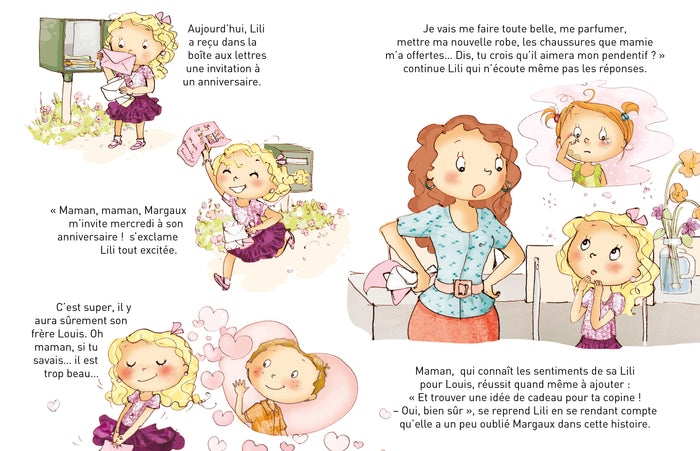 Aujourd'hui, Lili a reçu dans la boîte aux lettres une invitation à un anniversaire.

« Maman, maman, Margaux m'invite mercredi à son anniversaire ! s'exclame Lili tout excitée.

C'est super, il y aura sûrement son frère Louis. Oh maman, si tu savais... il est trop beau...

Je vais me faire toute belle, me parfumer, mettre ma nouvelle robe, les chaussures que mamie m'a offertes... Dis, tu crois qu'il aimera mon pendentif ? » continue Lili qui n'écoute même pas les réponses.

Maman, qui connaît les sentiments de sa Lili pour Louis, réussit quand même à ajouter : « Et trouver une idée de cadeau pour ta copine ! – Oui, bien sûr », se reprend Lili en se rendant compte qu'elle a un peu oublié Margaux dans cette histoire.