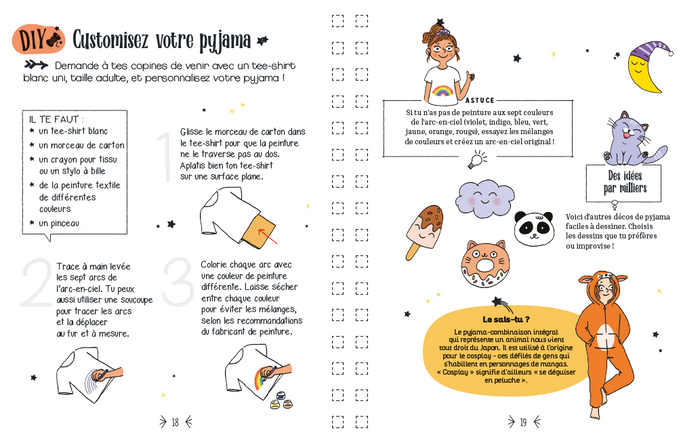 DIY Customisez votre pyjama

Demande à tes copines de venir avec un tee-shirt blanc uni, taille adulte, et personnalisez votre pyjama !

IL TE FAUT :
* un tee-shirt blanc
* un morceau de carton
* un crayon pour tissu ou un stylo à bille
* de la peinture textile de différentes couleurs
* un pinceau

1 Glisse le morceau de carton dans le tee-shirt pour que la peinture ne le traverse pas au dos. Aplatis bien ton tee-shirt sur une surface plane.

2 Trace à main levée les sept arcs de l'arc-en-ciel. Tu peux aussi utiliser une soucoupe pour tracer les arcs et la déplacer au fur et à mesure.

3 Colorie chaque arc avec une couleur de peinture différente. Laisse sécher entre chaque couleur pour éviter les mélanges, selon les recommandations du fabricant de peinture.

18

ASTUCE
Si tu n'as pas de peinture aux sept couleurs de l'arc-en-ciel (violet, indigo, bleu, vert, jaune, orange, rouge), essayez les mélanges de couleurs et créez un arc-en-ciel original !

Des idées par milliers

Voici d'autres décos de pyjama faciles à dessiner. Choisis les dessins que tu préfères ou improvise !

Le sais-tu ?
Le pyjama-combinaison intégral qui représente un animal nous vient tout droit du Japon. Il est utilisé à l'origine pour le cosplay - ces défilés de gens qui s'habillent en personnages de mangas. « Cosplay » signifie d'ailleurs « se déguiser en peluche ».

19