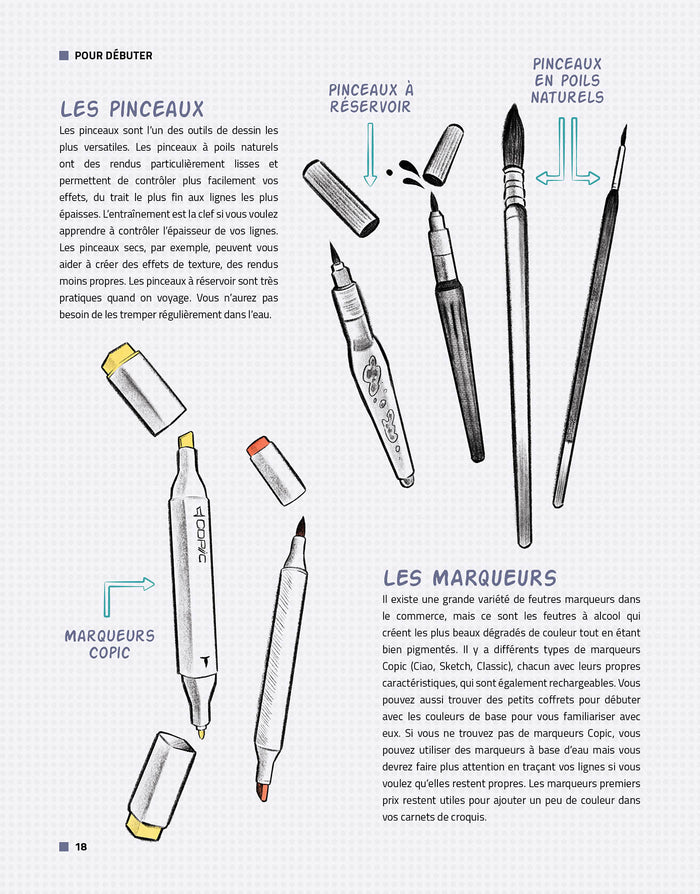 POUR DÉBUTER

LES PINCEAUX

Les pinceaux sont l'un des outils de dessin les plus versatiles. Les pinceaux à poils naturels ont des rendus particulièrement lisses et permettent de contrôler plus facilement vos effets, du trait le plus fin aux lignes les plus épaisses. L'entraînement est la clef si vous voulez apprendre à contrôler l'épaisseur de vos lignes. Les pinceaux secs, par exemple, peuvent vous aider à créer des effets de texture, des rendus moins propres. Les pinceaux à réservoir sont très pratiques quand on voyage. Vous n'aurez pas besoin de les tremper régulièrement dans l'eau.

PINCEAUX À RÉSERVOIR

PINCEAUX EN POILS NATURELS

COPIC

MARQUEURS COPIC

LES MARQUEURS

Il existe une grande variété de feutres marqueurs dans le commerce, mais ce sont les feutres à alcool qui créent les plus beaux dégradés de couleur tout en étant bien pigmentés. Il y a différents types de marqueurs Copic (Ciao, Sketch, Classic), chacun avec leurs propres caractéristiques, qui sont également rechargeables. Vous pouvez aussi trouver des petits coffrets pour débuter avec les couleurs de base pour vous familiariser avec eux. Si vous ne trouvez pas de marqueurs Copic, vous pouvez utiliser des marqueurs à base d'eau mais vous devrez faire plus attention en traçant vos lignes si vous voulez qu'elles restent propres. Les marqueurs premiers prix restent utiles pour ajouter un peu de couleur dans vos carnets de croquis.

18