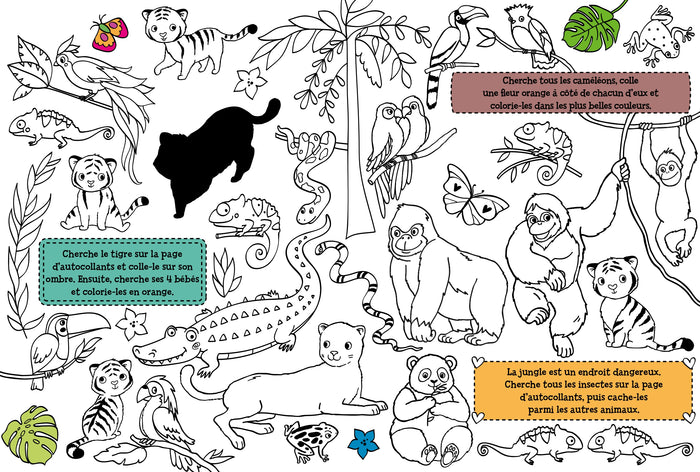 Cherche tous les caméléons, colle une fleur orange à côté de chacun d'eux et colorie-les dans les plus belles couleurs.

Cherche le tigre sur la page d'autocollants et colle-le sur son ombre. Ensuite, cherche ses 4 bébés et colorie-les en orange.

La jungle est un endroit dangereux. Cherche tous les insectes sur la page d'autocollants, puis cache-les parmi les autres animaux.