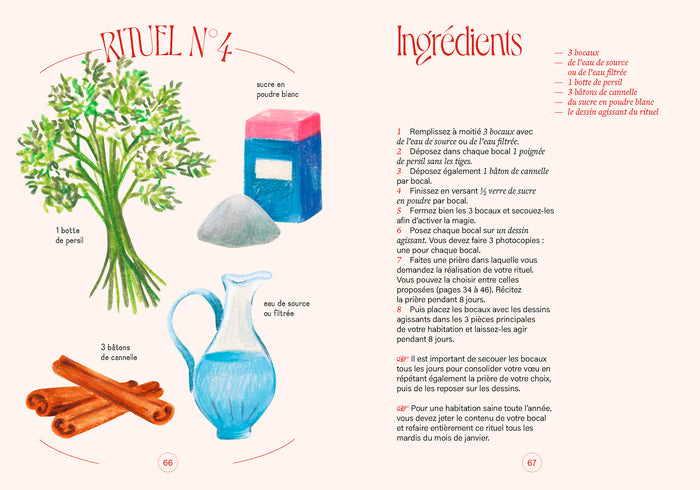 RITUEL N°4

sucre en poudre blanc

1 botte de persil

eau de source ou filtrée

3 bâtons de cannelle

66

Ingrédients

— 3 bocaux
— de l'eau de source ou de l'eau filtrée
— 1 botte de persil
— 3 bâtons de cannelle
— du sucre en poudre blanc
— le dessin agissant du rituel

1 Remplissez à moitié 3 bocaux avec de l'eau de source ou de l'eau filtrée.
2 Déposez dans chaque bocal 1 poignée de persil sans les tiges.
3 Déposez également 1 bâton de cannelle par bocal.
4 Finissez en versant ½ verre de sucre en poudre par bocal.
5 Fermez bien les 3 bocaux et secouez-les afin d'activer la magie.
6 Posez chaque bocal sur un dessin agissant. Vous devez faire 3 photocopies : une pour chaque bocal.
7 Faites une prière dans laquelle vous demandez la réalisation de votre rituel. Vous pouvez la choisir entre celles proposées (pages 34 à 46). Récitez la prière pendant 8 jours.
8 Puis placez les bocaux avec les dessins agissants dans les 3 pièces principales de votre habitation et laissez-les agir pendant 8 jours.

☞ Il est important de secouer les bocaux tous les jours pour consolider votre vœu en répétant également la prière de votre choix, puis de les reposer sur les dessins.

☞ Pour une habitation saine toute l'année, vous devez jeter le contenu de votre bocal et refaire entièrement ce rituel tous les mardis du mois de janvier.

67