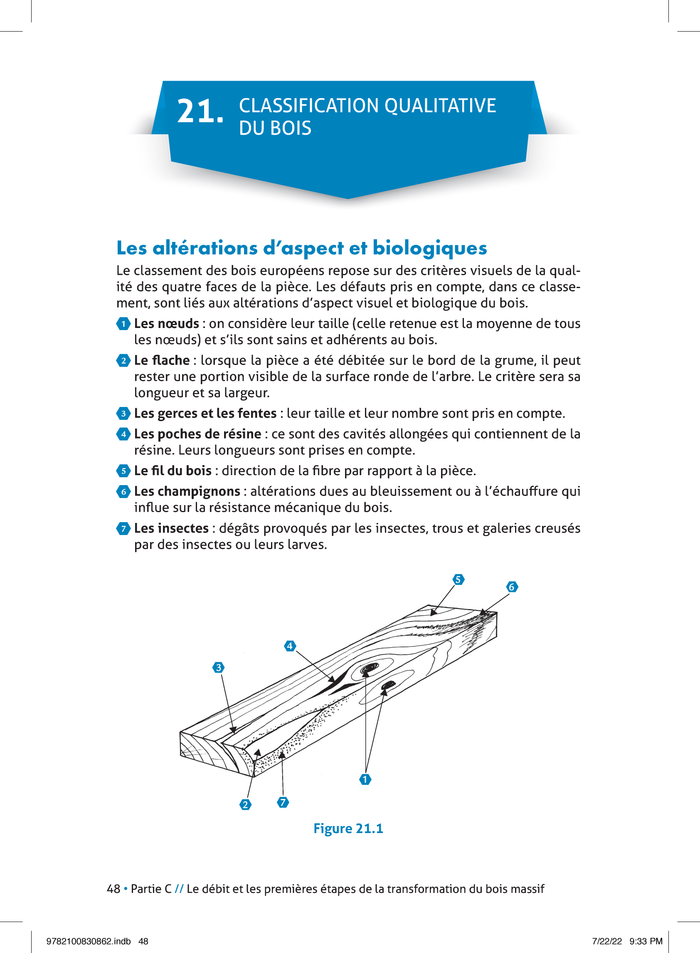 21. CLASSIFICATION QUALITATIVE DU BOIS

Les altérations d'aspect et biologiques

Le classement des bois européens repose sur des critères visuels de la qualité des quatre faces de la pièce. Les défauts pris en compte, dans ce classement, sont liés aux altérations d'aspect visuel et biologique du bois.

1 Les nœuds : on considère leur taille (celle retenue est la moyenne de tous les nœuds) et s'ils sont sains et adhérents au bois.

2 Le flache : lorsque la pièce a été débitée sur le bord de la grume, il peut rester une portion visible de la surface ronde de l'arbre. Le critère sera sa longueur et sa largeur.

3 Les gerces et les fentes : leur taille et leur nombre sont pris en compte.

4 Les poches de résine : ce sont des cavités allongées qui contiennent de la résine. Leurs longueurs sont prises en compte.

5 Le fil du bois : direction de la fibre par rapport à la pièce.

6 Les champignons : altérations dues au bleuissement ou à l'échauffure qui influe sur la résistance mécanique du bois.

7 Les insectes : dégâts provoqués par les insectes, trous et galeries creusés par des insectes ou leurs larves.

5
6
4
3
1
2
7

Figure 21.1

48 • Partie C // Le débit et les premières étapes de la transformation du bois massif

9782100830862.indb 48
7/22/22 9:33 PM