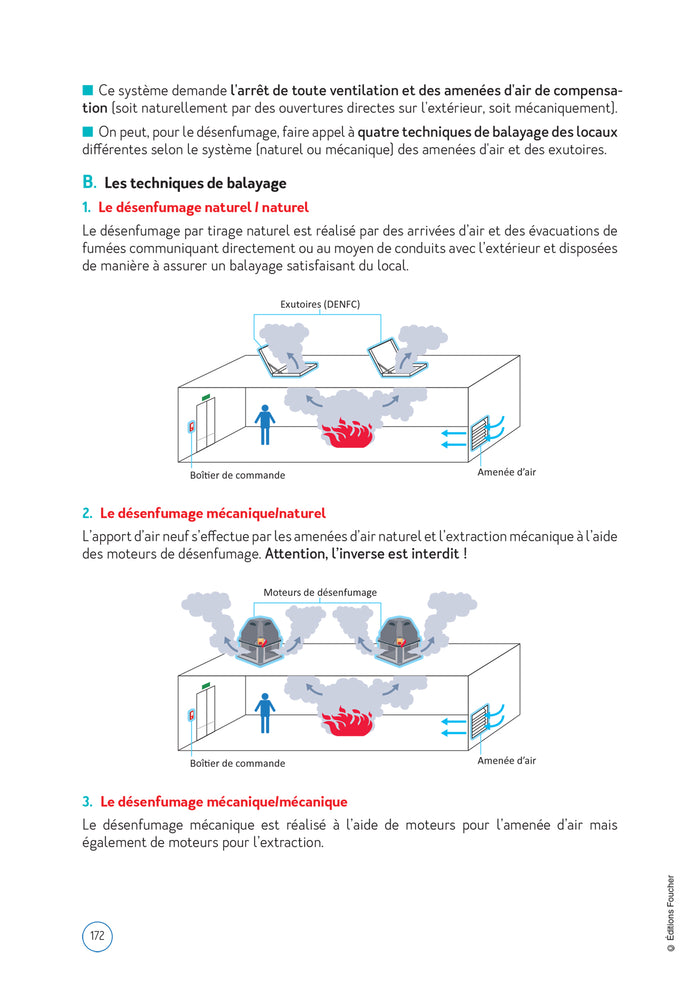 Ce système demande l'arrêt de toute ventilation et des amenées d'air de compensation (soit naturellement par des ouvertures directes sur l'extérieur, soit mécaniquement).

On peut, pour le désenfumage, faire appel à quatre techniques de balayage des locaux différentes selon le système (naturel ou mécanique) des amenées d'air et des exutoires.

B. Les techniques de balayage

1. Le désenfumage naturel / naturel

Le désenfumage par tirage naturel est réalisé par des arrivées d'air et des évacuations de fumées communiquant directement ou au moyen de conduits avec l'extérieur et disposées de manière à assurer un balayage satisfaisant du local.

Exutoires (DENFC)

Boîtier de commande

Amenée d'air

2. Le désenfumage mécanique/naturel

L'apport d'air neuf s'effectue par les amenées d'air naturel et l'extraction mécanique à l'aide des moteurs de désenfumage. Attention, l'inverse est interdit !

Moteurs de désenfumage

Boîtier de commande

Amenée d'air

3. Le désenfumage mécanique/mécanique

Le désenfumage mécanique est réalisé à l'aide de moteurs pour l'amenée d'air mais également de moteurs pour l'extraction.

172

© Éditions Foucher