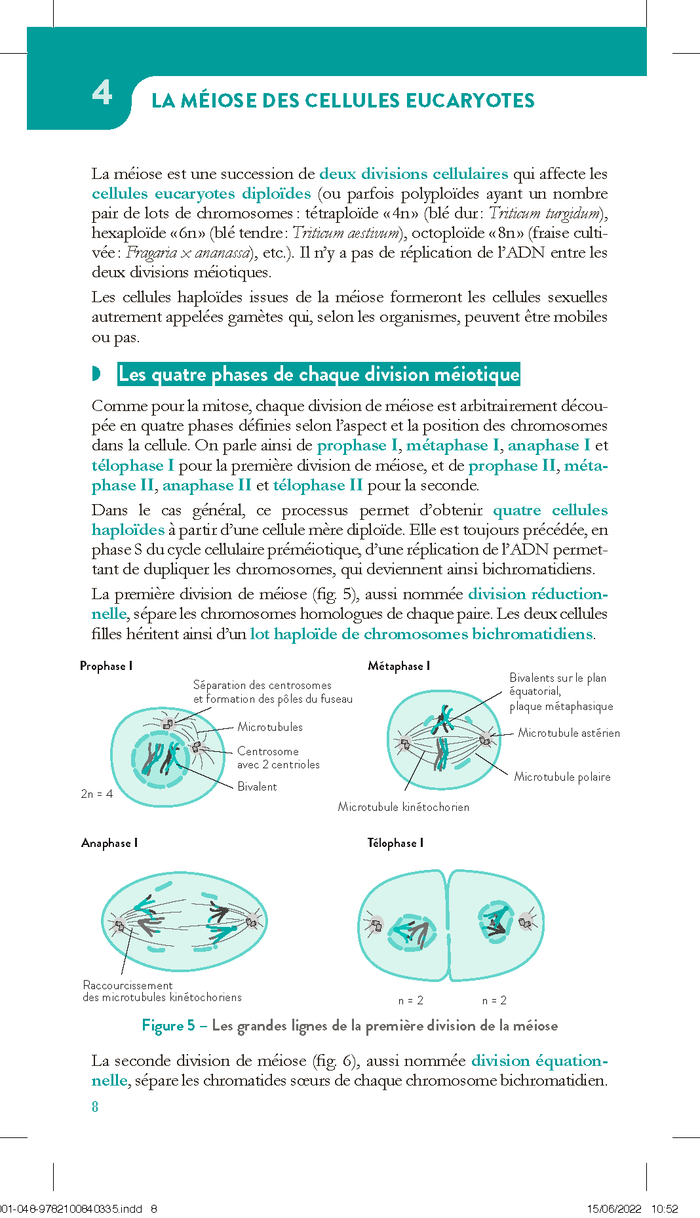 4 LA MÉIOSE DES CELLULES EUCARYOTES

La méiose est une succession de deux divisions cellulaires qui affecte les cellules eucaryotes diploïdes (ou parfois polyploïdes ayant un nombre pair de lots de chromosomes : tétraploïde « 4n » (blé dur : Triticum turgidum), hexaploïde « 6n » (blé tendre : Triticum aestivum), octoploïde « 8n » (fraise cultivée : Fragaria × ananassa), etc.). Il n'y a pas de réplication de l'ADN entre les deux divisions méiotiques.

Les cellules haploïdes issues de la méiose formeront les cellules sexuelles autrement appelées gamètes qui, selon les organismes, peuvent être mobiles ou pas.

Les quatre phases de chaque division méiotique

Comme pour la mitose, chaque division de méiose est arbitrairement découpée en quatre phases définies selon l'aspect et la position des chromosomes dans la cellule. On parle ainsi de prophase I, métaphase I, anaphase I et télophase I pour la première division de méiose, et de prophase II, métaphase II, anaphase II et télophase II pour la seconde.

Dans le cas général, ce processus permet d'obtenir quatre cellules haploïdes à partir d'une cellule mère diploïde. Elle est toujours précédée, en phase S du cycle cellulaire préméiotique, d'une réplication de l'ADN permettant de dupliquer les chromosomes, qui deviennent ainsi bichromatidiens.

La première division de méiose (fig. 5), aussi nommée division réductionnelle, sépare les chromosomes homologues de chaque paire. Les deux cellules filles héritent ainsi d'un lot haploïde de chromosomes bichromatidiens.

Prophase I
Séparation des centrosomes et formation des pôles du fuseau
Microtubules
Centrosome avec 2 centrioles
Bivalent
2n = 4

Métaphase I
Bivalents sur le plan équatorial, plaque métaphasique
Microtubule astérien
Microtubule polaire
Microtubule kinétochorien

Anaphase I
Raccourcissement des microtubules kinétochoriens

Télophase I
n = 2
n = 2

Figure 5 – Les grandes lignes de la première division de la méiose

La seconde division de méiose (fig. 6), aussi nommée division équationnelle, sépare les chromatides sœurs de chaque chromosome bichromatidien.

8

01-048-9782100840335.indd 8
15/06/2022 10:52