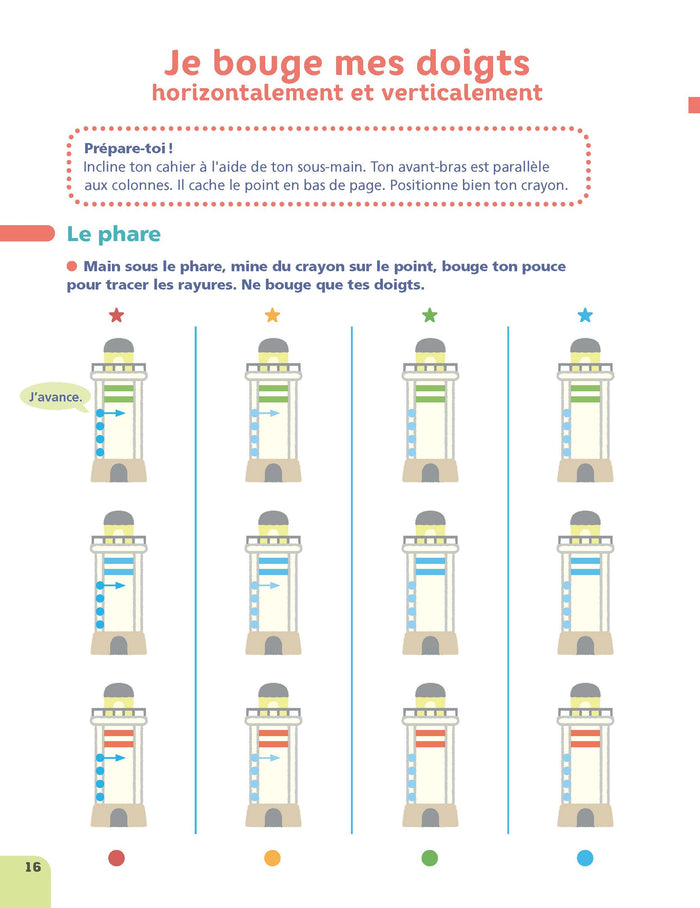 Je bouge mes doigts
horizontalement et verticalement

Prépare-toi !
Incline ton cahier à l'aide de ton sous-main. Ton avant-bras est parallèle aux colonnes. Il cache le point en bas de page. Positionne bien ton crayon.

Le phare

Main sous le phare, mine du crayon sur le point, bouge ton pouce pour tracer les rayures. Ne bouge que tes doigts.

J'avance.

16