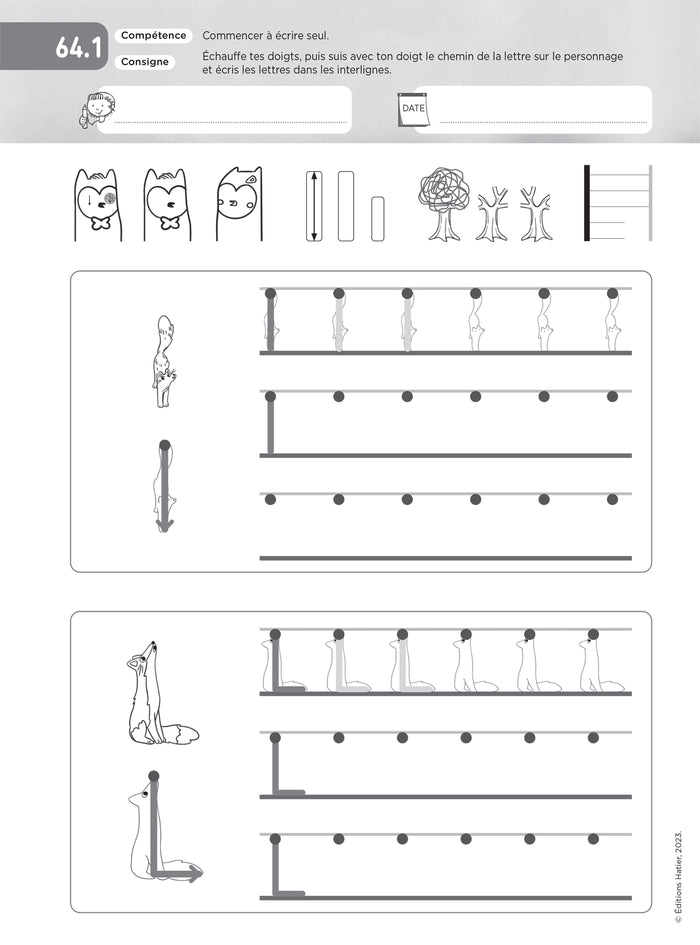 64.1

Compétence
Commencer à écrire seul.

Consigne
Échauffe tes doigts, puis suis avec ton doigt le chemin de la lettre sur le personnage et écris les lettres dans les interlignes.

DATE

© Éditions Hatier, 2023.