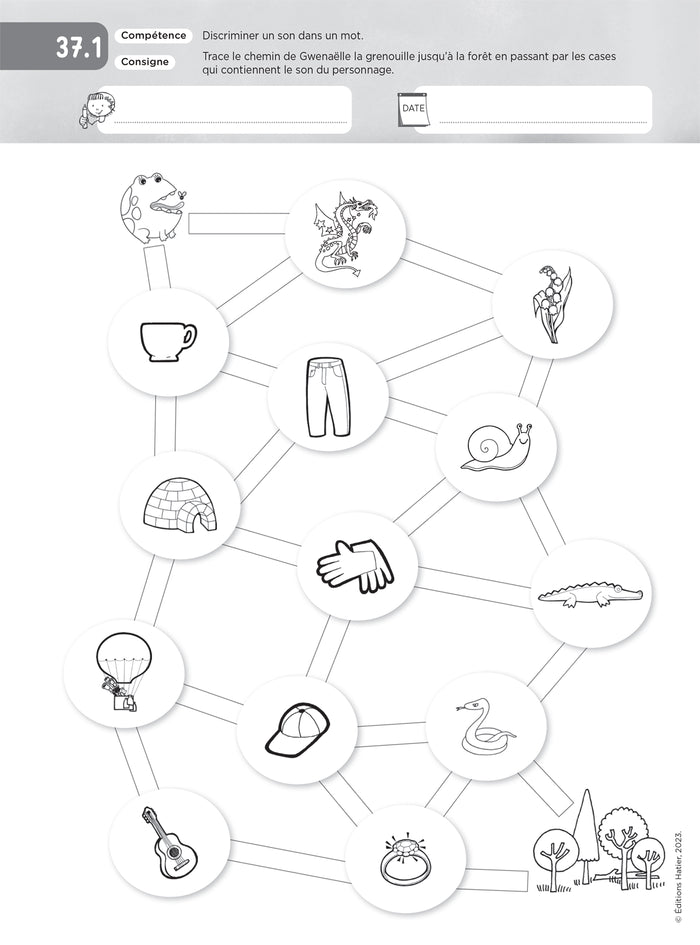 37.1

Compétence Discriminer un son dans un mot.

Consigne Trace le chemin de Gwenaëlle la grenouille jusqu'à la forêt en passant par les cases qui contiennent le son du personnage.

DATE

© Éditions Hatier, 2023.