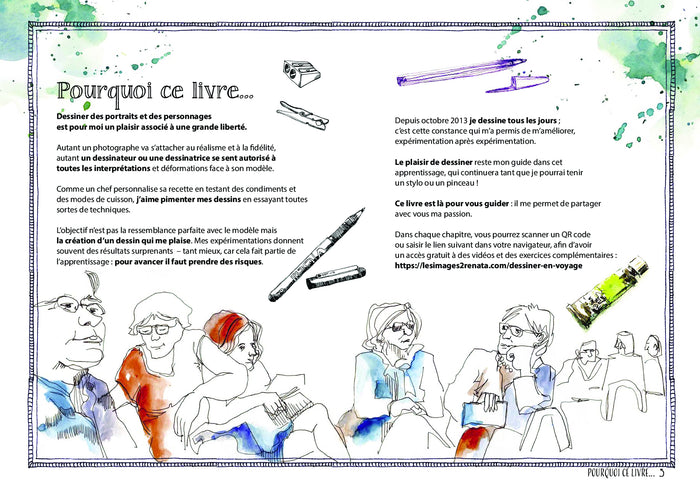 Pourquoi ce livre...

Dessiner des portraits et des personnages est pour moi un plaisir associé à une grande liberté.

Autant un photographe va s'attacher au réalisme et à la fidélité, autant un dessinateur ou une dessinatrice se sent autorisé à toutes les interprétations et déformations face à son modèle.

Comme un chef personnalise sa recette en testant des condiments et des modes de cuisson, j'aime pimenter mes dessins en essayant toutes sortes de techniques.

L'objectif n'est pas la ressemblance parfaite avec le modèle mais la création d'un dessin qui me plaise. Mes expérimentations donnent souvent des résultats surprenants – tant mieux, car cela fait partie de l'apprentissage : pour avancer il faut prendre des risques.

Depuis octobre 2013 je dessine tous les jours ; c'est cette constance qui m'a permis de m'améliorer, expérimentation après expérimentation.

Le plaisir de dessiner reste mon guide dans cet apprentissage, qui continuera tant que je pourrai tenir un stylo ou un pinceau !

Ce livre est là pour vous guider : il me permet de partager avec vous ma passion.

Dans chaque chapitre, vous pourrez scanner un QR code ou saisir le lien suivant dans votre navigateur, afin d'avoir un accès gratuit à des vidéos et des exercices complémentaires : https://lesimages2renata.com/dessiner-en-voyage

POURQUOI CE LIVRE... 3