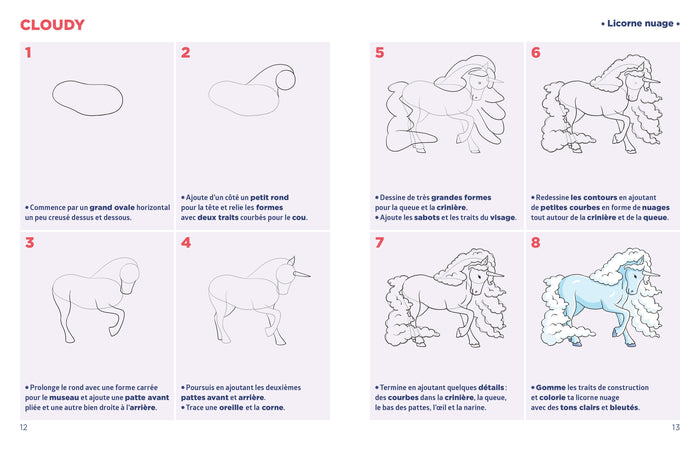 CLOUDY

1

• Commence par un grand ovale horizontal un peu creusé dessus et dessous.

2

• Ajoute d'un côté un petit rond pour la tête et relie les formes avec deux traits courbés pour le cou.

3

• Prolonge le rond avec une forme carrée pour le museau et ajoute une patte avant pliée et une autre bien droite à l'arrière.

4

• Poursuis en ajoutant les deuxièmes pattes avant et arrière.
• Trace une oreille et la corne.

12

• Licorne nuage •

5

• Dessine de très grandes formes pour la queue et la crinière.
• Ajoute les sabots et les traits du visage.

6

• Redessine les contours en ajoutant de petites courbes en forme de nuages tout autour de la crinière et de la queue.

7

• Termine en ajoutant quelques détails : des courbes dans la crinière, la queue, le bas des pattes, l'œil et la narine.

8

• Gomme les traits de construction et colorie ta licorne nuage avec des tons clairs et bleutés.

13