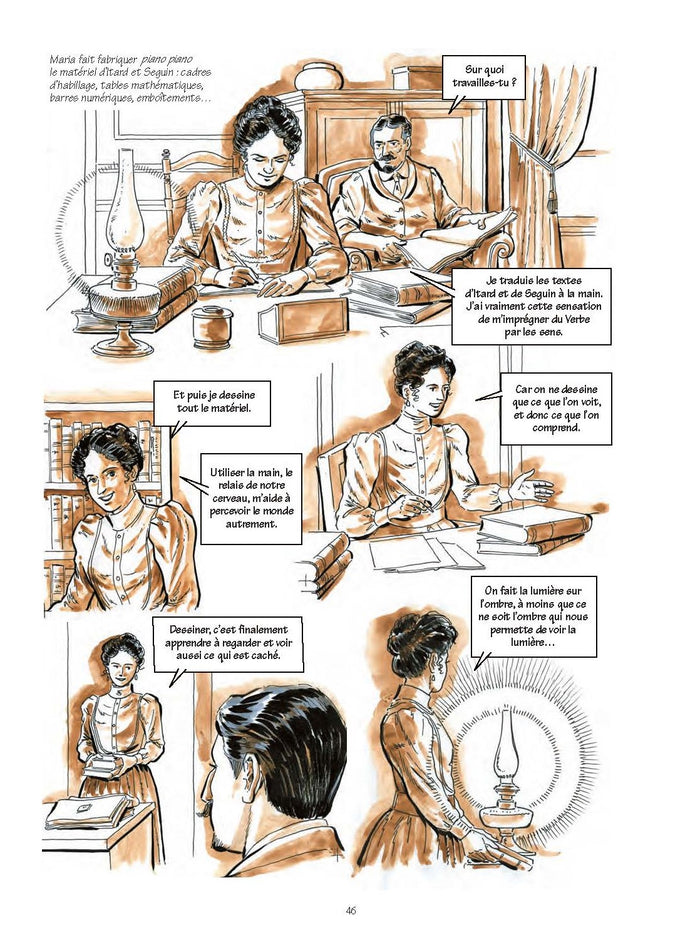 Maria fait fabriquer piano piano le matériel d'Itard et Seguin : cadres d'habillage, tables mathématiques, barres numériques, emboîtements...

Sur quoi travailles-tu ?

Je traduis les textes d'Itard et de Seguin à la main. J'ai vraiment cette sensation de m'imprégner du Verbe par les sens.

Et puis je dessine tout le matériel.

Utiliser la main, le relais de notre cerveau, m'aide à percevoir le monde autrement.

Car on ne dessine que ce que l'on voit, et donc ce que l'on comprend.

Dessiner, c'est finalement apprendre à regarder et voir aussi ce qui est caché.

On fait la lumière sur l'ombre, à moins que ce ne soit l'ombre qui nous permette de voir la lumière...

46