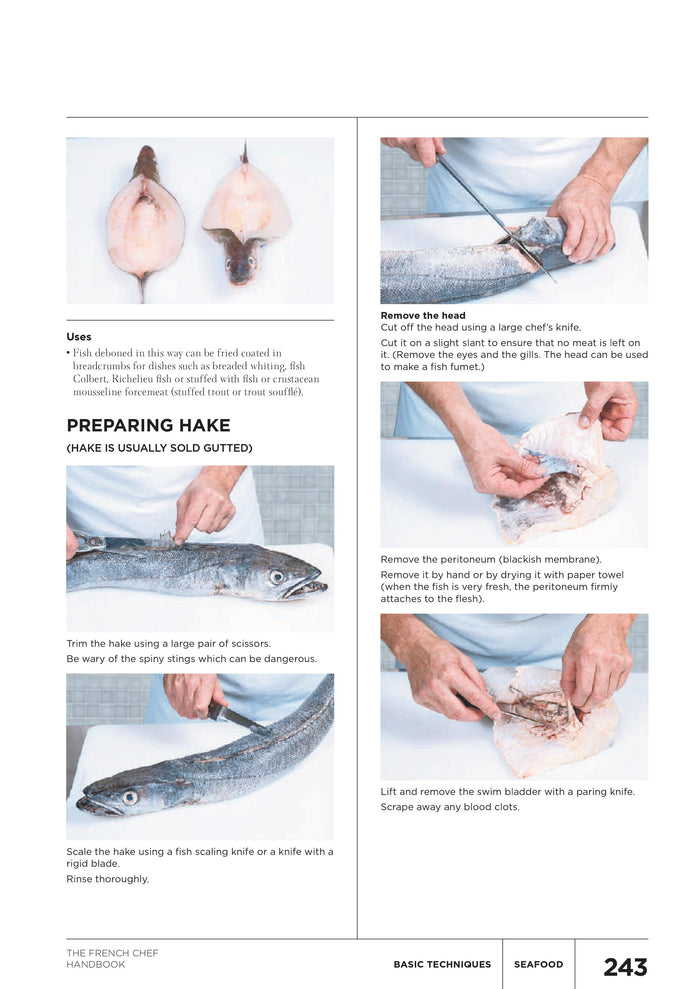 Uses

• Fish deboned in this way can be fried coated in breadcrumbs for dishes such as breaded whiting, fish Colbert, Richelieu fish or stuffed with fish or crustacean mousseline forcemeat (stuffed trout or trout soufflé).

PREPARING HAKE

(HAKE IS USUALLY SOLD GUTTED)

Trim the hake using a large pair of scissors.

Be wary of the spiny stings which can be dangerous.

Scale the hake using a fish scaling knife or a knife with a rigid blade.

Rinse thoroughly.

Remove the head

Cut off the head using a large chef's knife.

Cut it on a slight slant to ensure that no meat is left on it. (Remove the eyes and the gills. The head can be used to make a fish fumet.)

Remove the peritoneum (blackish membrane).

Remove it by hand or by drying it with paper towel (when the fish is very fresh, the peritoneum firmly attaches to the flesh).

Lift and remove the swim bladder with a paring knife.

Scrape away any blood clots.

THE FRENCH CHEF HANDBOOK

BASIC TECHNIQUES

SEAFOOD

243