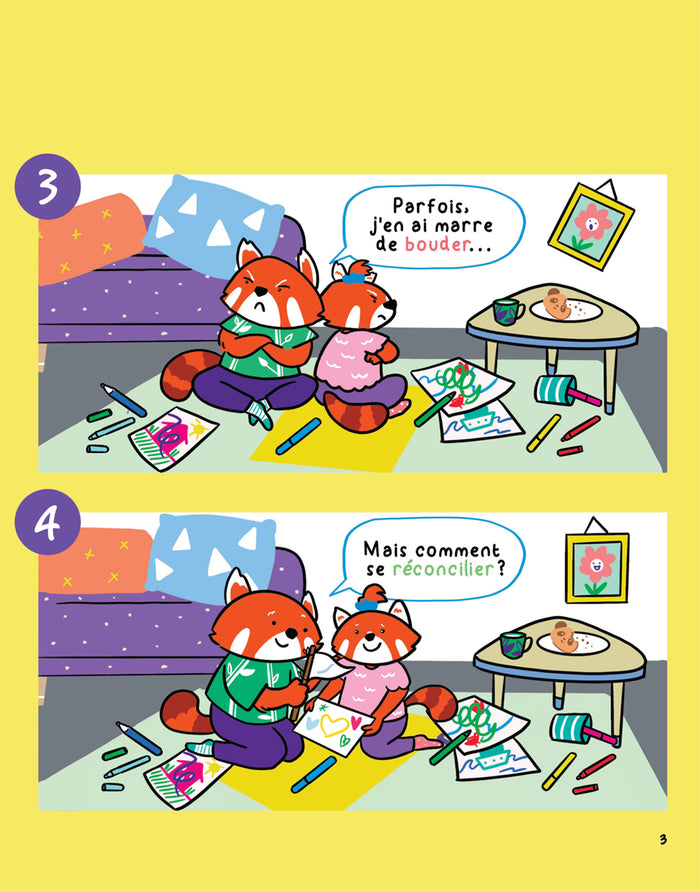 3

Parfois, j'en ai marre de bouder...

4

Mais comment se réconcilier ?

3