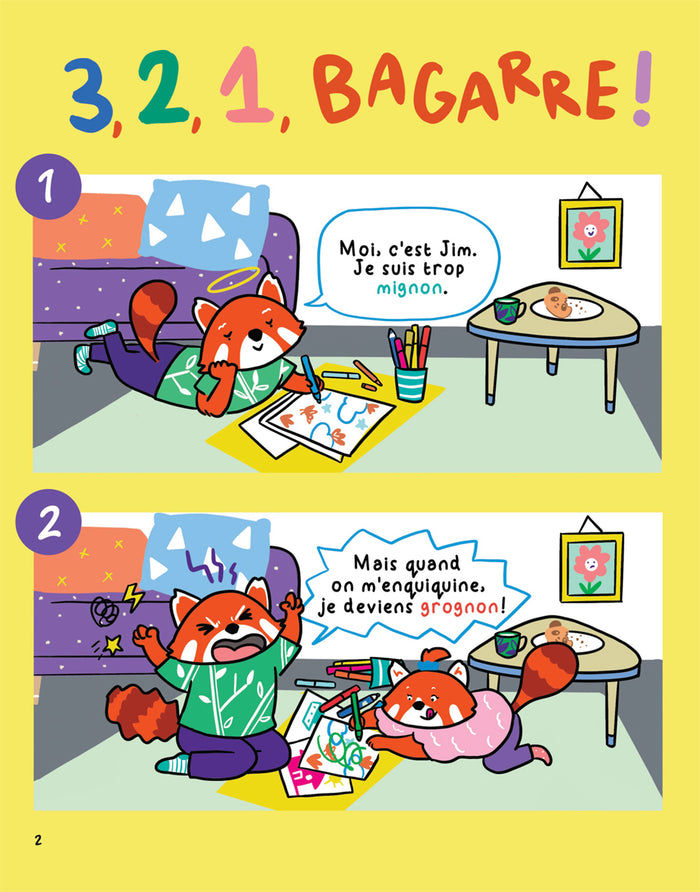 3, 2, 1, BAGARRE !

1

Moi, c'est Jim. Je suis trop mignon.

2

Mais quand on m'enquiquine, je deviens grognon !

2