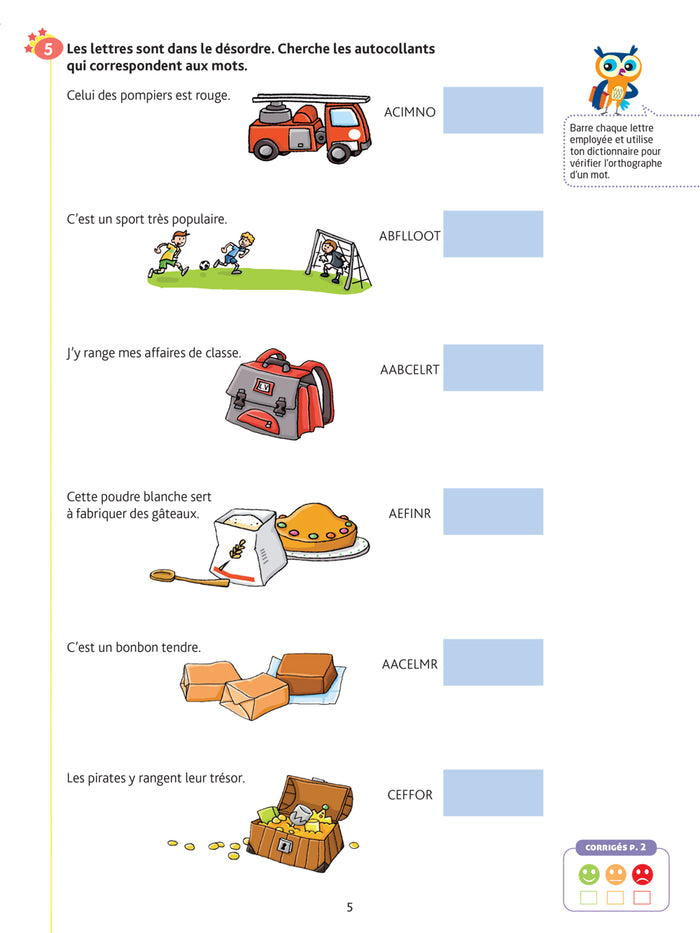 5 Les lettres sont dans le désordre. Cherche les autocollants qui correspondent aux mots.

Barre chaque lettre employée et utilise ton dictionnaire pour vérifier l'orthographe d'un mot.

Celui des pompiers est rouge.

ACIMNO

C'est un sport très populaire.

ABFLLOOT

J'y range mes affaires de classe.

AABCELRT

Cette poudre blanche sert à fabriquer des gâteaux.

AEFINR

C'est un bonbon tendre.

AACELMR

Les pirates y rangent leur trésor.

CEFFOR

CORRIGÉS P. 2

5