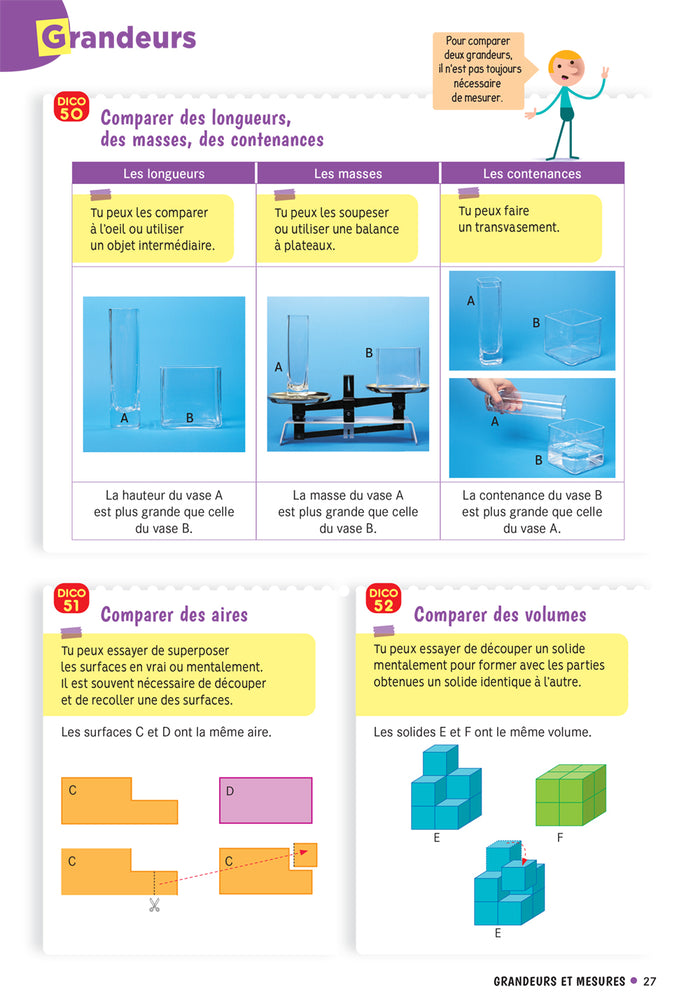 Grandeurs

Pour comparer deux grandeurs, il n'est pas toujours nécessaire de mesurer.

DICO 50

Comparer des longueurs, des masses, des contenances

| Les longueurs | Les masses | Les contenances |
|---|---|---|
| Tu peux les comparer à l'oeil ou utiliser un objet intermédiaire. | Tu peux les soupeser ou utiliser une balance à plateaux. | Tu peux faire un transvasement. |
| A B | A B | A B A B |
| La hauteur du vase A est plus grande que celle du vase B. | La masse du vase A est plus grande que celle du vase B. | La contenance du vase B est plus grande que celle du vase A. |

DICO 51

Comparer des aires

Tu peux essayer de superposer les surfaces en vrai ou mentalement. Il est souvent nécessaire de découper et de recoller une des surfaces.

Les surfaces C et D ont la même aire.

C D C C

DICO 52

Comparer des volumes

Tu peux essayer de découper un solide mentalement pour former avec les parties obtenues un solide identique à l'autre.

Les solides E et F ont le même volume.

E F E

GRANDEURS ET MESURES • 27