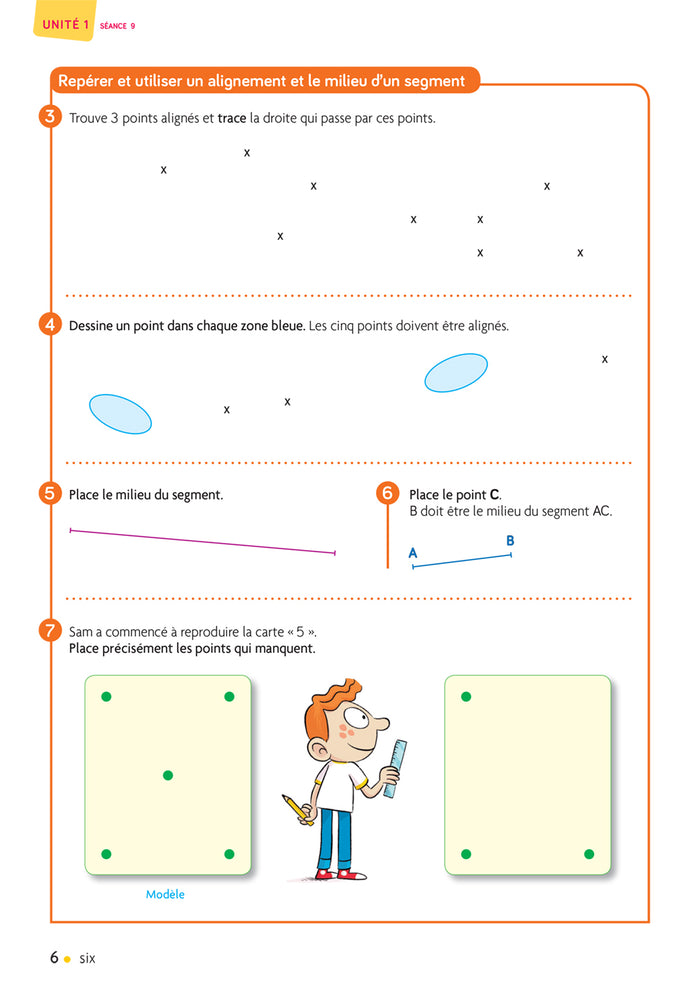 UNITÉ 1 SÉANCE 9

Repérer et utiliser un alignement et le milieu d'un segment

3 Trouve 3 points alignés et trace la droite qui passe par ces points.

x x x x x x x x x x

4 Dessine un point dans chaque zone bleue. Les cinq points doivent être alignés.

x x x

5 Place le milieu du segment.

6 Place le point C. B doit être le milieu du segment AC.

A B

7 Sam a commencé à reproduire la carte « 5 ». Place précisément les points qui manquent.

Modèle

6 • six