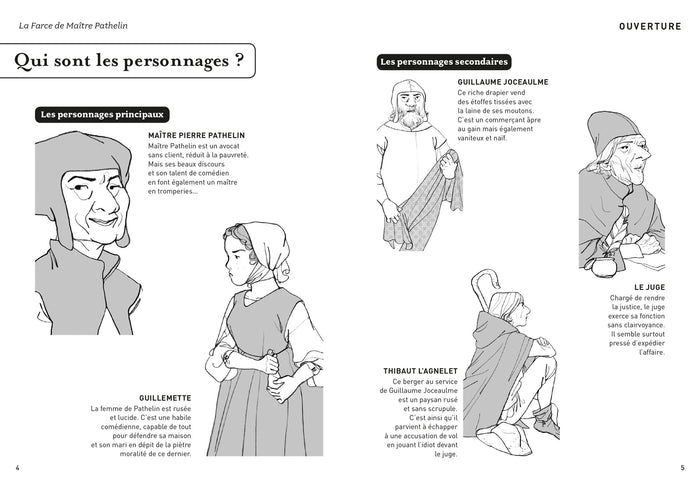 La Farce de Maître Pathelin

Qui sont les personnages ?

Les personnages principaux

MAÎTRE PIERRE PATHELIN
Maître Pathelin est un avocat sans client, réduit à la pauvreté. Mais ses beaux discours et son talent de comédien en font également un maître en tromperies...

GUILLEMETTE
La femme de Pathelin est rusée et lucide. C'est une habile comédienne, capable de tout pour défendre sa maison et son mari en dépit de la piètre moralité de ce dernier.

4

OUVERTURE

Les personnages secondaires

GUILLAUME JOCEAULME
Ce riche drapier vend des étoffes tissées avec la laine de ses moutons. C'est un commerçant âpre au gain mais également vaniteux et naïf.

LE JUGE
Chargé de rendre la justice, le juge exerce sa fonction sans clairvoyance. Il semble surtout pressé d'expédier l'affaire.

THIBAUT L'AGNELET
Ce berger au service de Guillaume Joceaulme est un paysan rusé et sans scrupule. C'est ainsi qu'il parvient à échapper à une accusation de vol en jouant l'idiot devant le juge.

5