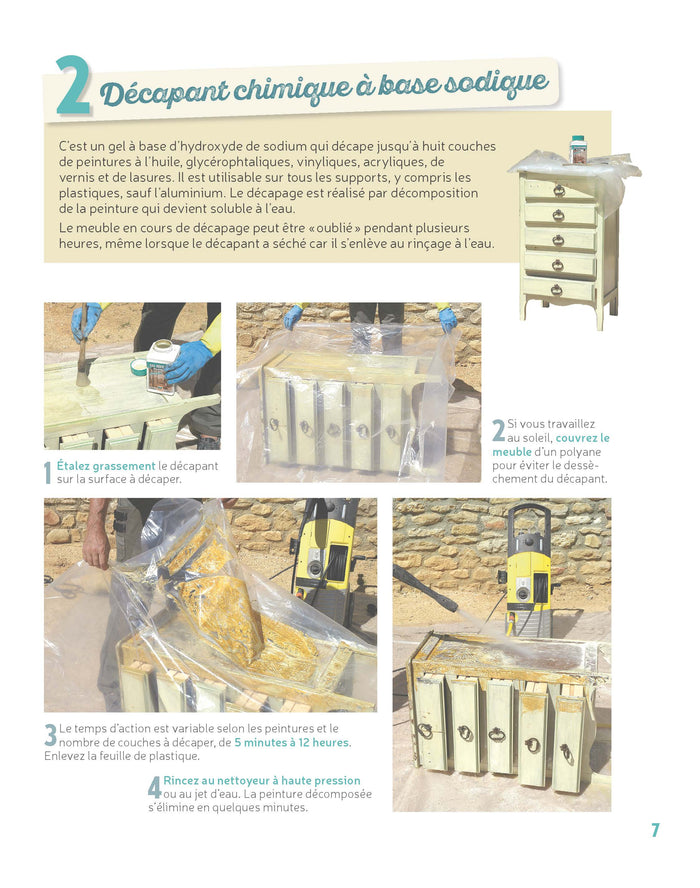 2 Décapant chimique à base sodique

C'est un gel à base d'hydroxyde de sodium qui décape jusqu'à huit couches de peintures à l'huile, glycérophtaliques, vinyliques, acryliques, de vernis et de lasures. Il est utilisable sur tous les supports, y compris les plastiques, sauf l'aluminium. Le décapage est réalisé par décomposition de la peinture qui devient soluble à l'eau.

Le meuble en cours de décapage peut être « oublié » pendant plusieurs heures, même lorsque le décapant a séché car il s'enlève au rinçage à l'eau.

1 Étalez grassement le décapant sur la surface à décaper.

2 Si vous travaillez au soleil, couvrez le meuble d'un polyane pour éviter le dessèchement du décapant.

3 Le temps d'action est variable selon les peintures et le nombre de couches à décaper, de 5 minutes à 12 heures. Enlevez la feuille de plastique.

4 Rincez au nettoyeur à haute pression ou au jet d'eau. La peinture décomposée s'élimine en quelques minutes.

7