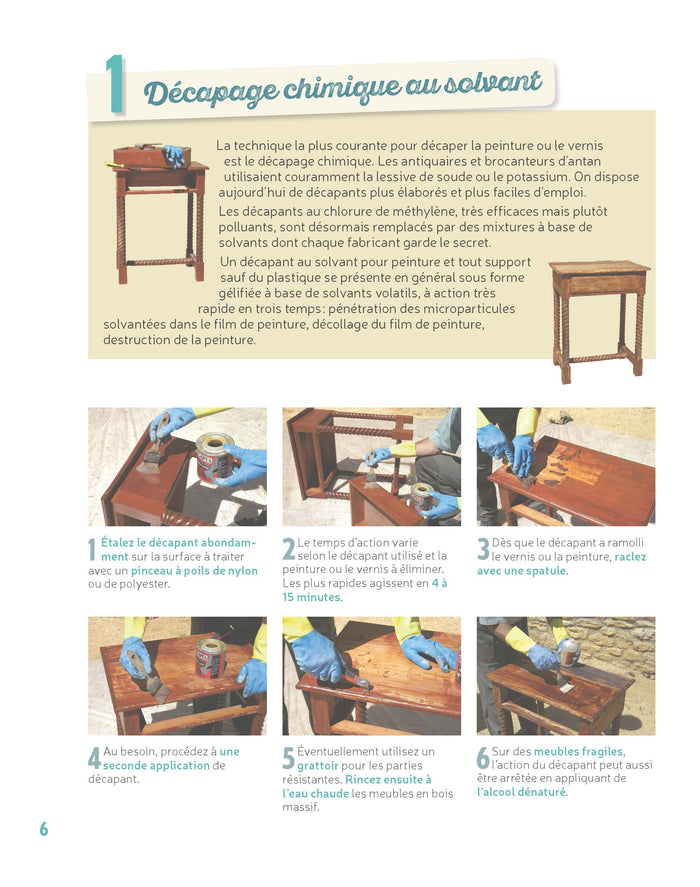 1 Décapage chimique au solvant

La technique la plus courante pour décaper la peinture ou le vernis est le décapage chimique. Les antiquaires et brocanteurs d'antan utilisaient couramment la lessive de soude ou le potassium. On dispose aujourd'hui de décapants plus élaborés et plus faciles d'emploi.

Les décapants au chlorure de méthylène, très efficaces mais plutôt polluants, sont désormais remplacés par des mixtures à base de solvants dont chaque fabricant garde le secret.

Un décapant au solvant pour peinture et tout support sauf du plastique se présente en général sous forme gélifiée à base de solvants volatils, à action très rapide en trois temps : pénétration des microparticules solvantées dans le film de peinture, décollage du film de peinture, destruction de la peinture.

1 Étalez le décapant abondamment sur la surface à traiter avec un pinceau à poils de nylon ou de polyester.

2 Le temps d'action varie selon le décapant utilisé et la peinture ou le vernis à éliminer. Les plus rapides agissent en 4 à 15 minutes.

3 Dès que le décapant a ramolli le vernis ou la peinture, raclez avec une spatule.

4 Au besoin, procédez à une seconde application de décapant.

5 Éventuellement utilisez un grattoir pour les parties résistantes. Rincez ensuite à l'eau chaude les meubles en bois massif.

6 Sur des meubles fragiles, l'action du décapant peut aussi être arrêtée en appliquant de l'alcool dénaturé.

6