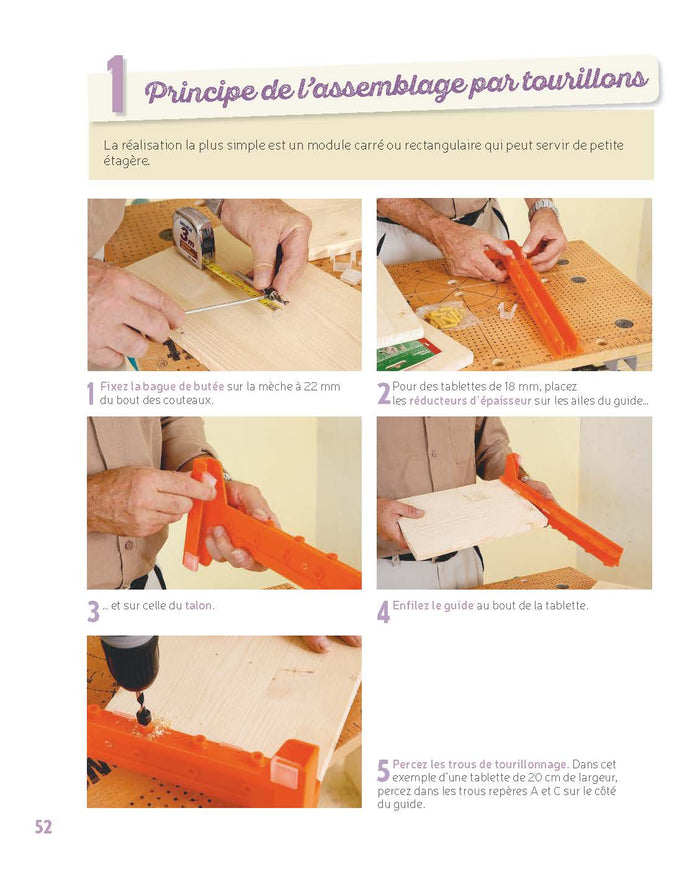 1 Principe de l'assemblage par tourillons

La réalisation la plus simple est un module carré ou rectangulaire qui peut servir de petite étagère.

3m

1 Fixez la bague de butée sur la mèche à 22 mm du bout des couteaux.

2 Pour des tablettes de 18 mm, placez les réducteurs d'épaisseur sur les ailes du guide...

3 ... et sur celle du talon.

4 Enfilez le guide au bout de la tablette.

5 Percez les trous de tourillonnage. Dans cet exemple d'une tablette de 20 cm de largeur, percez dans les trous repères A et C sur le côté du guide.

52