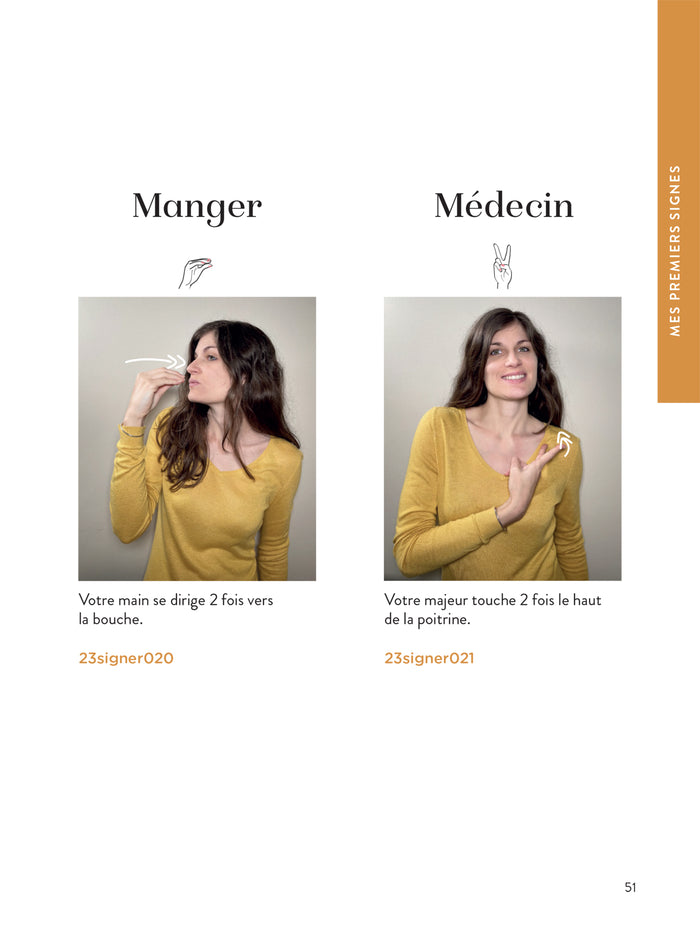 MES PREMIERS SIGNES

Manger

Votre main se dirige 2 fois vers la bouche.

23signer020

Médecin

Votre majeur touche 2 fois le haut de la poitrine.

23signer021

51