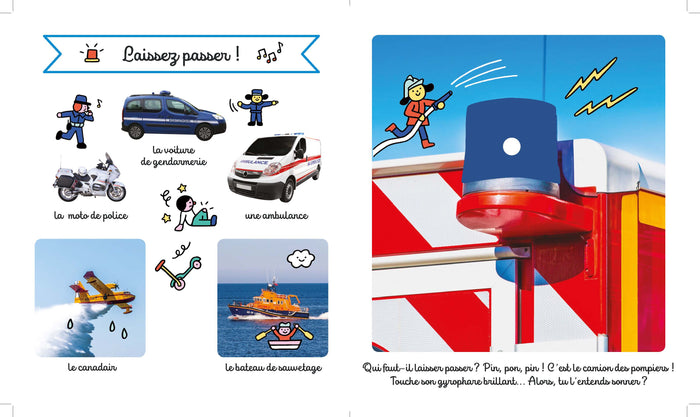 Laissez passer !

la voiture de gendarmerie

la moto de police

une ambulance

le canadair

le bateau de sauvetage

Qui faut-il laisser passer ? Pin, pon, pin ! C'est le camion des pompiers ! Touche son gyrophare brillant... Alors, tu l'entends sonner ?