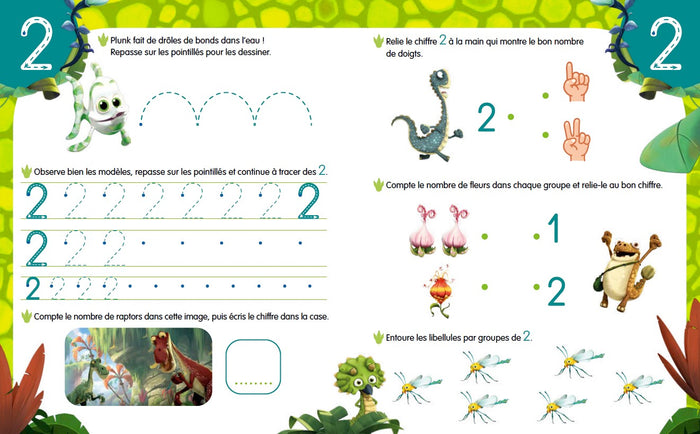 2

Plunk fait de drôles de bonds dans l'eau ! Repasse sur les pointillés pour les dessiner.

Observe bien les modèles, repasse sur les pointillés et continue à tracer des 2.

2 2 2 2 2 2 2 2

2 2 2

2 2 2 2

Compte le nombre de raptors dans cette image, puis écris le chiffre dans la case.

2

Relie le chiffre 2 à la main qui montre le bon nombre de doigts.

2

Compte le nombre de fleurs dans chaque groupe et relie-le au bon chiffre.

1

2

Entoure les libellules par groupes de 2.