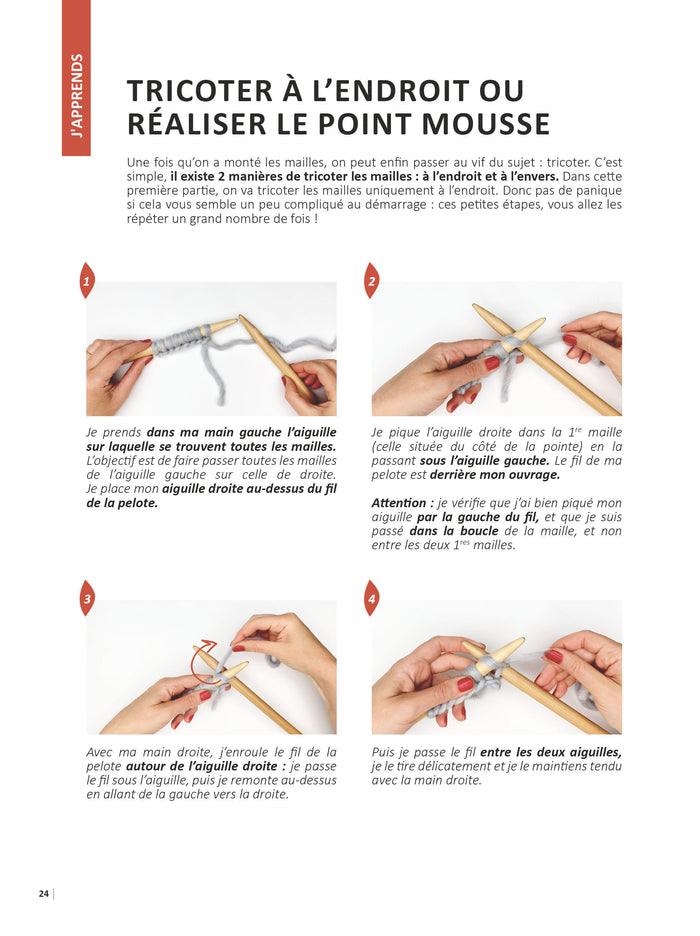 J'APPRENDS

TRICOTER À L'ENDROIT OU RÉALISER LE POINT MOUSSE

Une fois qu'on a monté les mailles, on peut enfin passer au vif du sujet : tricoter. C'est simple, il existe 2 manières de tricoter les mailles : à l'endroit et à l'envers. Dans cette première partie, on va tricoter les mailles uniquement à l'endroit. Donc pas de panique si cela vous semble un peu compliqué au démarrage : ces petites étapes, vous allez les répéter un grand nombre de fois !

1

Je prends dans ma main gauche l'aiguille sur laquelle se trouvent toutes les mailles. L'objectif est de faire passer toutes les mailles de l'aiguille gauche sur celle de droite. Je place mon aiguille droite au-dessus du fil de la pelote.

2

Je pique l'aiguille droite dans la $1^{re}$ maille (celle située du côté de la pointe) en la passant sous l'aiguille gauche. Le fil de ma pelote est derrière mon ouvrage.

Attention : je vérifie que j'ai bien piqué mon aiguille par la gauche du fil, et que je suis passé dans la boucle de la maille, et non entre les deux $1^{res}$ mailles.

3

Avec ma main droite, j'enroule le fil de la pelote autour de l'aiguille droite : je passe le fil sous l'aiguille, puis je remonte au-dessus en allant de la gauche vers la droite.

4

Puis je passe le fil entre les deux aiguilles, je le tire délicatement et je le maintiens tendu avec la main droite.

24