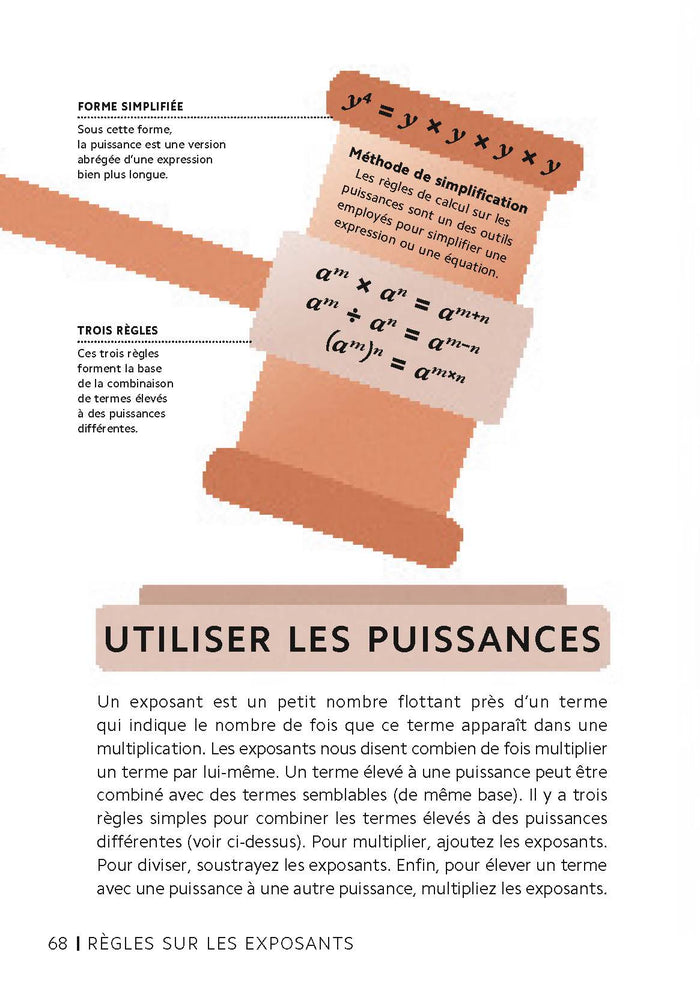 FORME SIMPLIFIÉE
Sous cette forme, la puissance est une version abrégée d'une expression bien plus longue.

$y^4 = y \times y \times y \times y$

Méthode de simplification
Les règles de calcul sur les puissances sont un des outils employés pour simplifier une expression ou une équation.

TROIS RÈGLES
Ces trois règles forment la base de la combinaison de termes élevés à des puissances différentes.

$a^m \times a^n = a^{m+n}$
$a^m \div a^n = a^{m-n}$
$(a^m)^n = a^{m \times n}$

UTILISER LES PUISSANCES

Un exposant est un petit nombre flottant près d'un terme qui indique le nombre de fois que ce terme apparaît dans une multiplication. Les exposants nous disent combien de fois multiplier un terme par lui-même. Un terme élevé à une puissance peut être combiné avec des termes semblables (de même base). Il y a trois règles simples pour combiner les termes élevés à des puissances différentes (voir ci-dessus). Pour multiplier, ajoutez les exposants. Pour diviser, soustrayez les exposants. Enfin, pour élever un terme avec une puissance à une autre puissance, multipliez les exposants.

68 | RÈGLES SUR LES EXPOSANTS