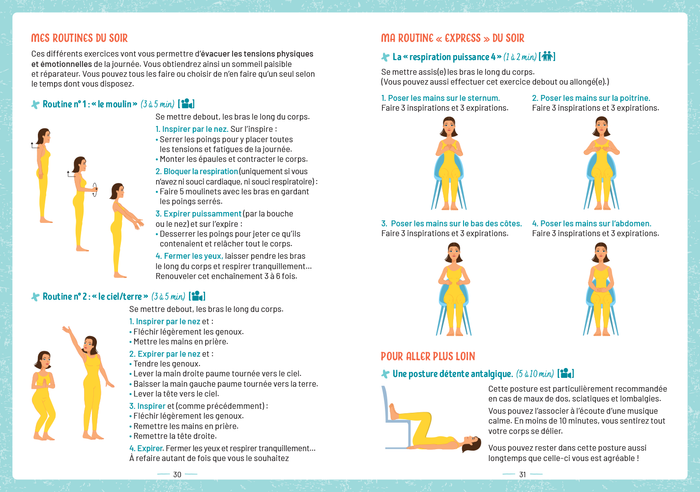 MES ROUTINES DU SOIR

Ces différents exercices vont vous permettre d'évacuer les tensions physiques et émotionnelles de la journée. Vous obtiendrez ainsi un sommeil paisible et réparateur. Vous pouvez tous les faire ou choisir de n'en faire qu'un seul selon le temps dont vous disposez.

Routine n° 1 : « le moulin » (3 à 5 min)

Se mettre debout, les bras le long du corps.

1. Inspirer par le nez. Sur l'inspire :
• Serrer les poings pour y placer toutes les tensions et fatigues de la journée.
• Monter les épaules et contracter le corps.

2. Bloquer la respiration (uniquement si vous n'avez ni souci cardiaque, ni souci respiratoire) :
• Faire 5 moulinets avec les bras en gardant les poings serrés.

3. Expirer puissamment (par la bouche ou le nez) et sur l'expire :
• Desserrer les poings pour jeter ce qu'ils contenaient et relâcher tout le corps.

4. Fermer les yeux, laisser pendre les bras le long du corps et respirer tranquillement… Renouveler cet enchaînement 3 à 6 fois.

Routine n° 2 : « le ciel/terre » (3 à 5 min)

Se mettre debout, les bras le long du corps.

1. Inspirer par le nez et :
• Fléchir légèrement les genoux.
• Mettre les mains en prière.

2. Expirer par le nez et :
• Tendre les genoux.
• Lever la main droite paume tournée vers le ciel.
• Baisser la main gauche paume tournée vers la terre.
• Lever la tête vers le ciel.

3. Inspirer et (comme précédemment) :
• Fléchir légèrement les genoux.
• Remettre les mains en prière.
• Remettre la tête droite.

4. Expirer. Fermer les yeux et respirer tranquillement… À refaire autant de fois que vous le souhaitez

30

MA ROUTINE « EXPRESS » DU SOIR

La « respiration puissance 4 » (1 à 2 min)

Se mettre assis(e) les bras le long du corps.
(Vous pouvez aussi effectuer cet exercice debout ou allongé(e).)

1. Poser les mains sur le sternum.
Faire 3 inspirations et 3 expirations.

2. Poser les mains sur la poitrine.
Faire 3 inspirations et 3 expirations.

3. Poser les mains sur le bas des côtes.
Faire 3 inspirations et 3 expirations.

4. Poser les mains sur l'abdomen.
Faire 3 inspirations et 3 expirations.

POUR ALLER PLUS LOIN

Une posture détente antalgique. (5 à 10 min)

Cette posture est particulièrement recommandée en cas de maux de dos, sciatiques et lombalgies.

Vous pouvez l'associer à l'écoute d'une musique calme. En moins de 10 minutes, vous sentirez tout votre corps se délier.

Vous pouvez rester dans cette posture aussi longtemps que celle-ci vous est agréable !

31